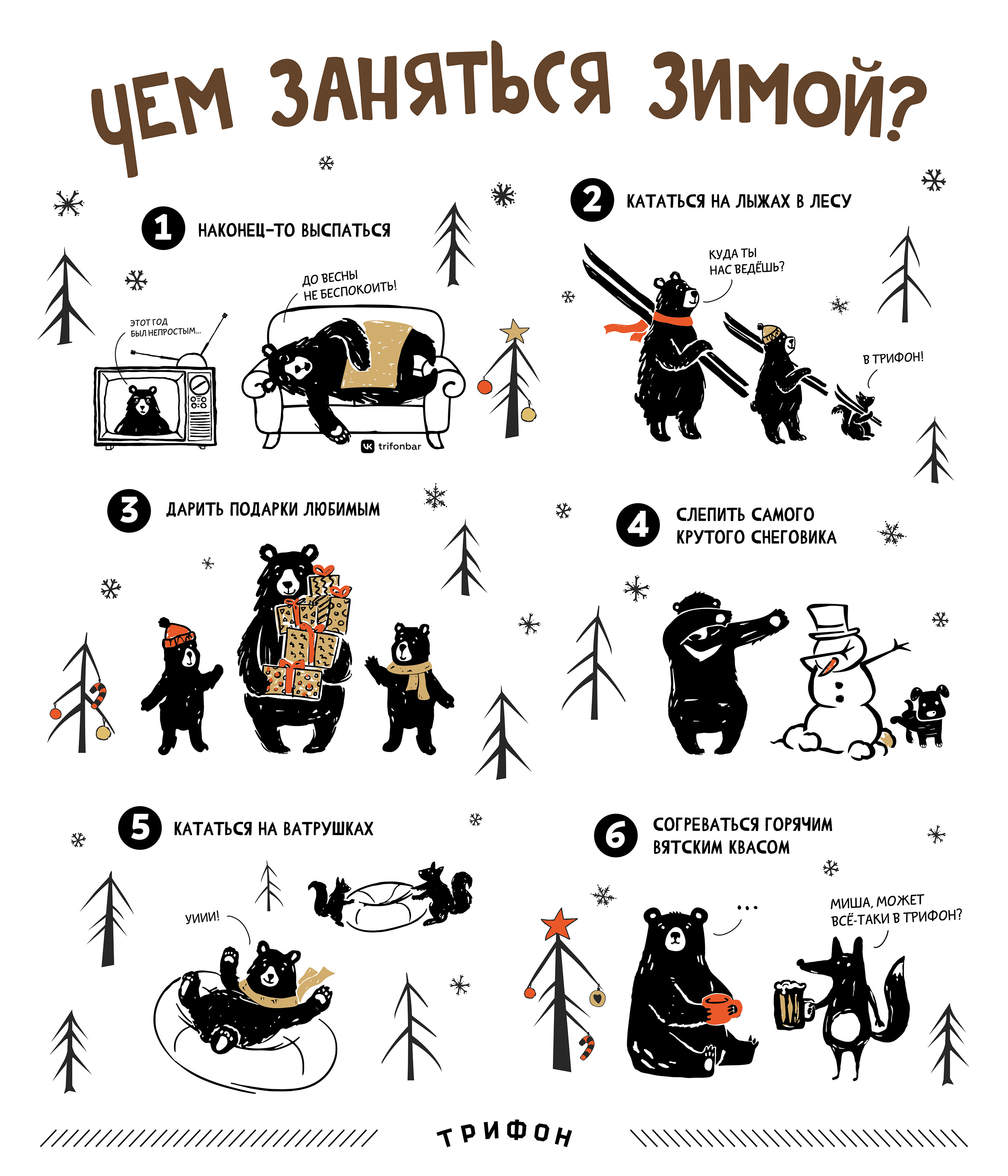 ЧЕМ ЗАНЯТЬСЯ ЗИМОЙ?

1 НАКОНЕЦ-ТО ВЫСПАТЬСЯ

ЭТОТ ГОД БЫЛ НЕПРОСТЫМ...

ДО ВЕСНЫ НЕ БЕСПОКОИТЬ!

trifonbar

2 КАТАТЬСЯ НА ЛЫЖАХ В ЛЕСУ

КУДА ТЫ НАС ВЕДЁШЬ?

В ТРИФОН!

3 ДАРИТЬ ПОДАРКИ ЛЮБИМЫМ

4 СЛЕПИТЬ САМОГО КРУТОГО СНЕГОВИКА

5 КАТАТЬСЯ НА ВАТРУШКАХ

УИИИ!

6 СОГРЕВАТЬСЯ ГОРЯЧИМ ВЯТСКИМ КВАСОМ

...

МИША, МОЖЕТ ВСЁ-ТАКИ В ТРИФОН?

ТРИФОН