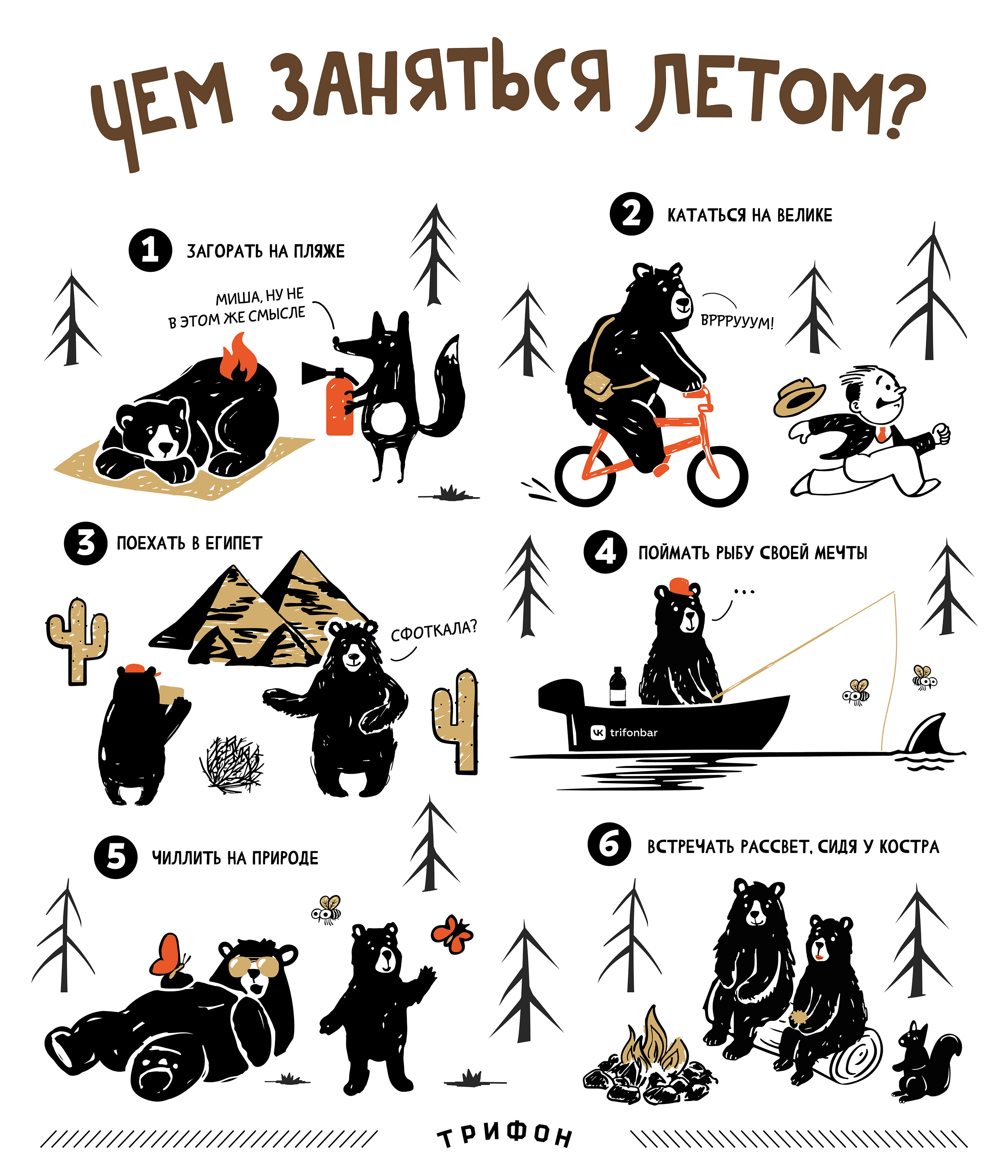 ЧЕМ ЗАНЯТЬСЯ ЛЕТОМ?

1 ЗАГОРАТЬ НА ПЛЯЖЕ

МИША, НУ НЕ В ЭТОМ ЖЕ СМЫСЛЕ

2 КАТАТЬСЯ НА ВЕЛИКЕ

ВРРРУУУМ!

3 ПОЕХАТЬ В ЕГИПЕТ

СФОТКАЛА?

4 ПОЙМАТЬ РЫБУ СВОЕЙ МЕЧТЫ

...

trifonbar

5 ЧИЛЛИТЬ НА ПРИРОДЕ

6 ВСТРЕЧАТЬ РАССВЕТ, СИДЯ У КОСТРА

ТРИФОН