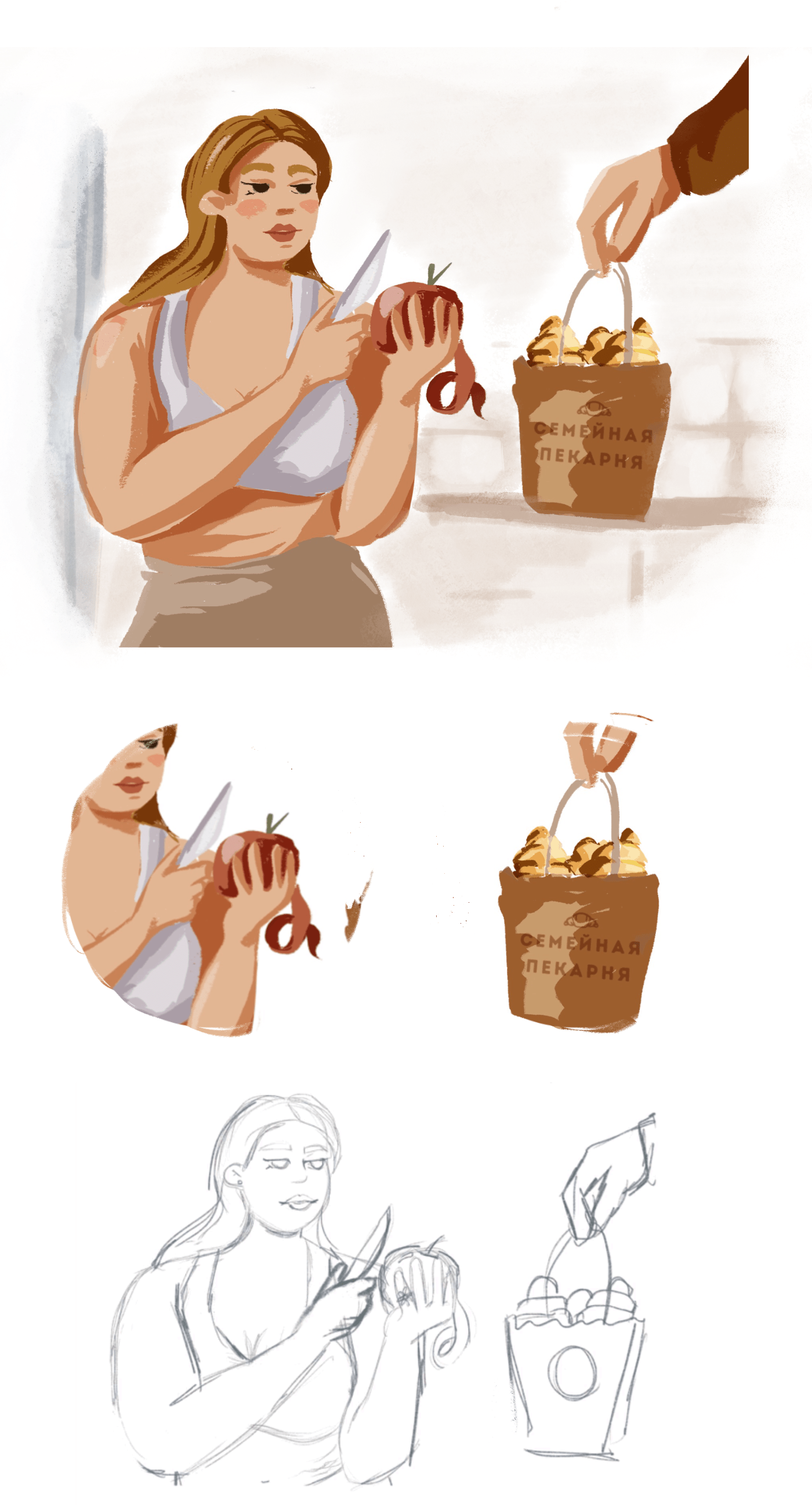 СЕМЕЙНАЯ ПЕКАРНЯ

СЕМЕЙНАЯ ПЕКАРНЯ