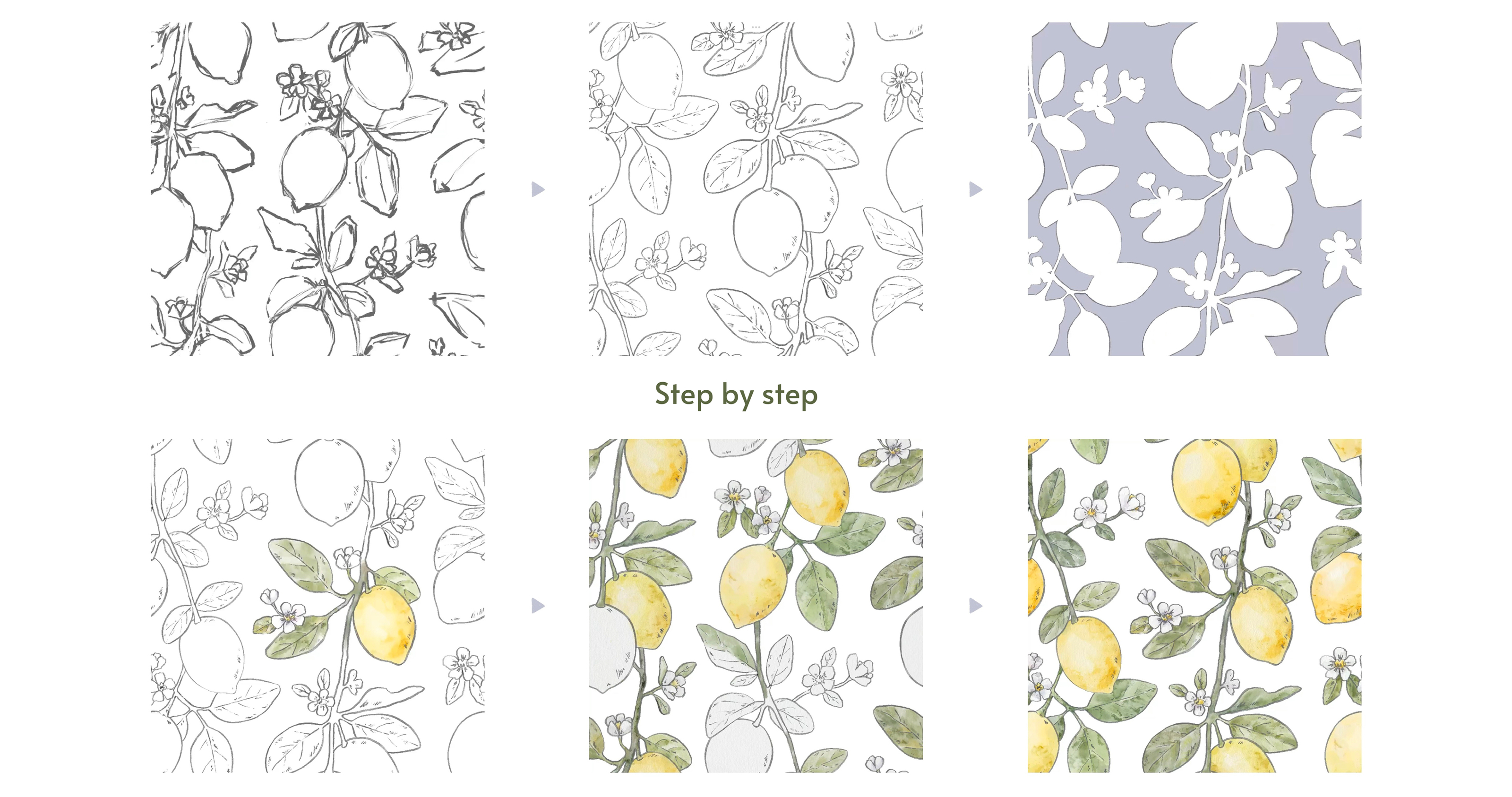 Step by step