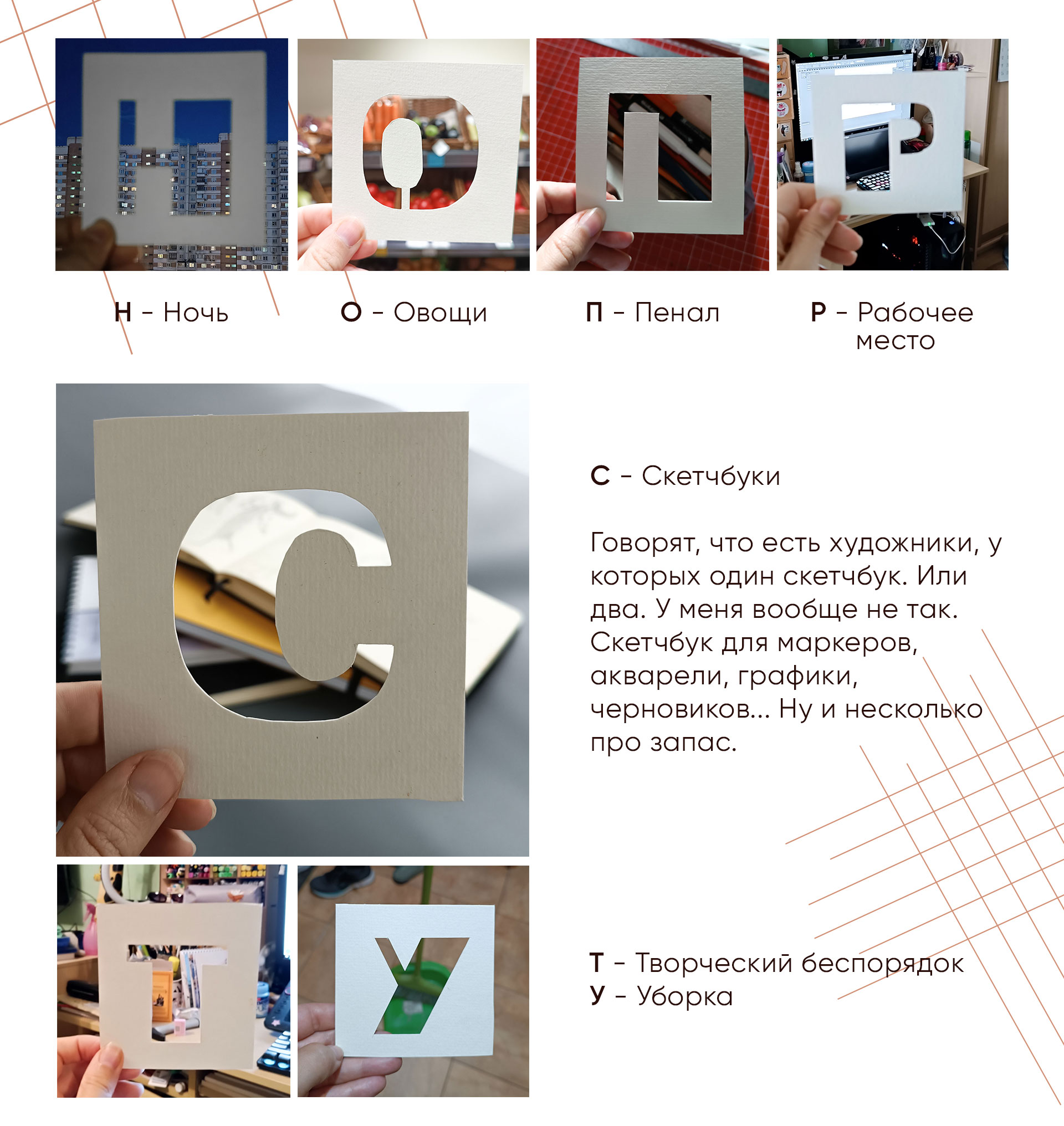 Н - Ночь

О - Овощи

П - Пенал

Р - Рабочее место

С - Скетчбуки

Говорят, что есть художники, у которых один скетчбук. Или два. У меня вообще не так. Скетчбук для маркеров, акварели, графики, черновиков... Ну и несколько про запас.

Т - Творческий беспорядок
У - Уборка