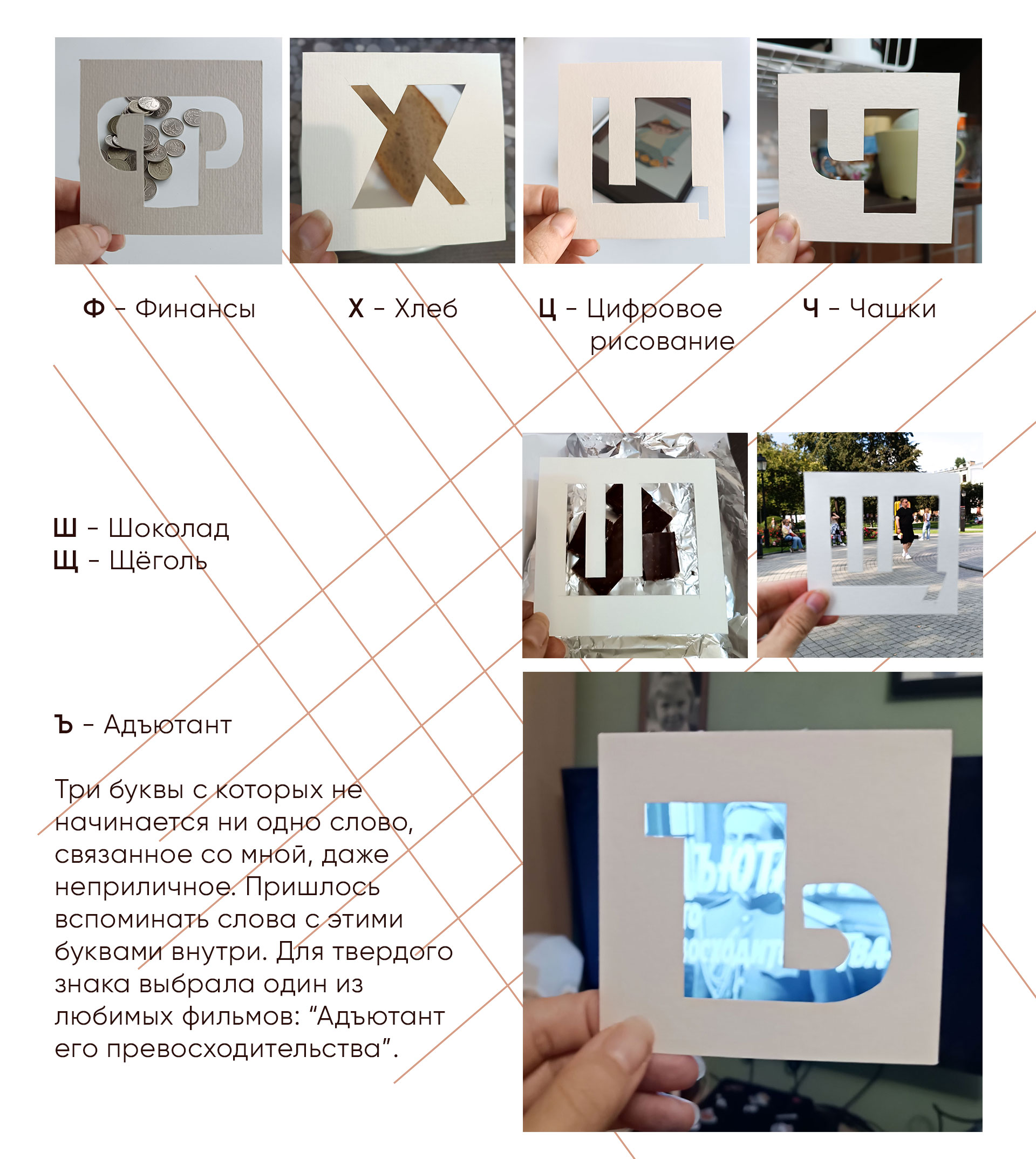 Ф - Финансы

Х - Хлеб

Ц - Цифровое рисование

Ч - Чашки

Ш - Шоколад
Щ - Щёголь

Ъ - Адъютант

Три буквы с которых не начинается ни одно слово, связанное со мной, даже неприличное. Пришлось вспоминать слова с этими буквами внутри. Для твердого знака выбрала один из любимых фильмов: “Адъютант его превосходительства”.