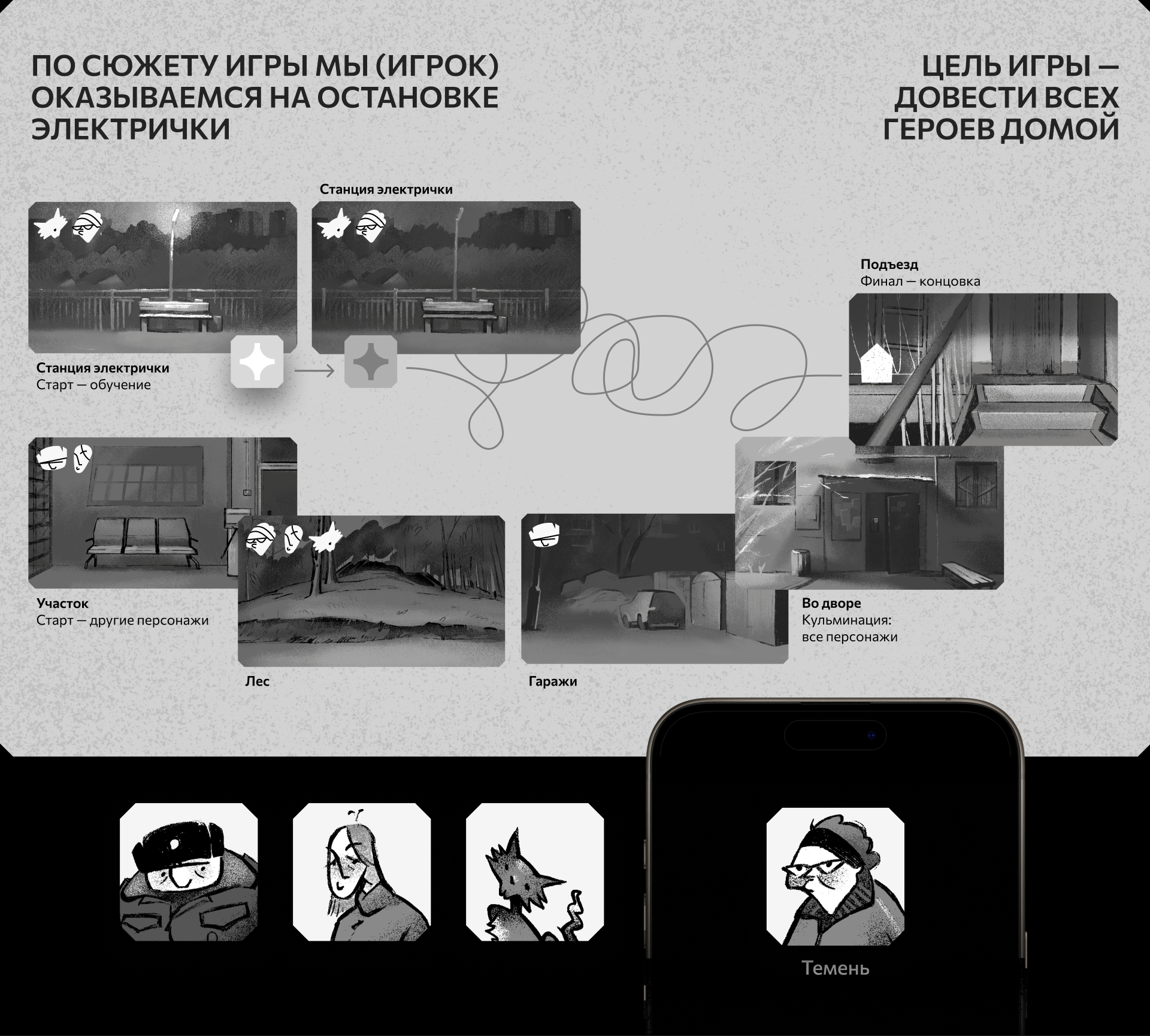 ПО СЮЖЕТУ ИГРЫ МЫ (ИГРОК) ОКАЗЫВАЕМСЯ НА ОСТАНОВКЕ ЭЛЕКТРИЧКИ

ЦЕЛЬ ИГРЫ — ДОВЕСТИ ВСЕХ ГЕРОЕВ ДОМОЙ

Станция электрички

Станция электрички
Старт — обучение

Подъезд
Финал — концовка

Участок
Старт — другие персонажи

Лес

Гаражи

Во дворе
Кульминация: все персонажи

Темень