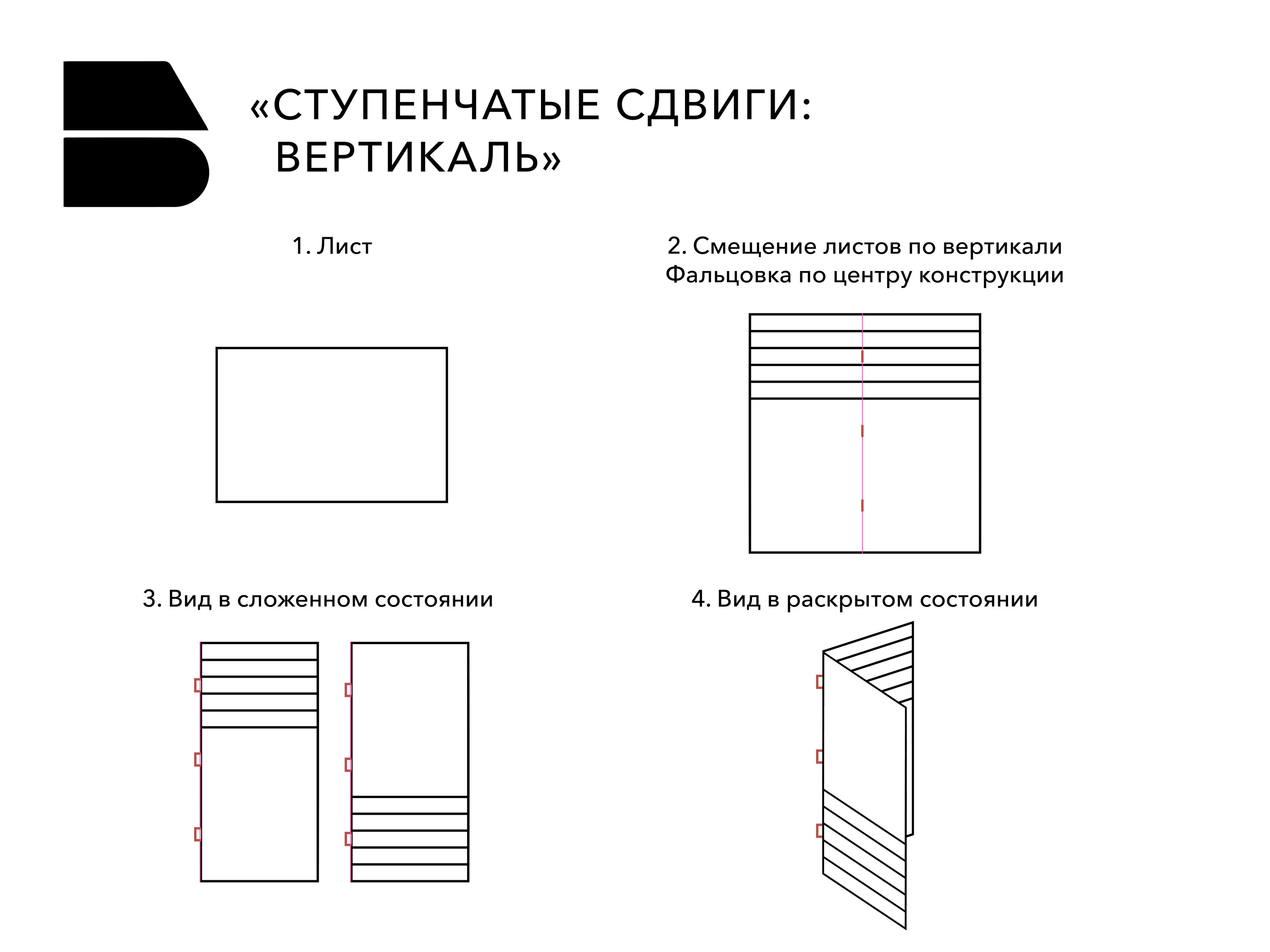 «СТУПЕНЧАТЫЕ СДВИГИ: ВЕРТИКАЛЬ»

1. Лист

2. Смещение листов по вертикали
Фальцовка по центру конструкции

3. Вид в сложенном состоянии

4. Вид в раскрытом состоянии