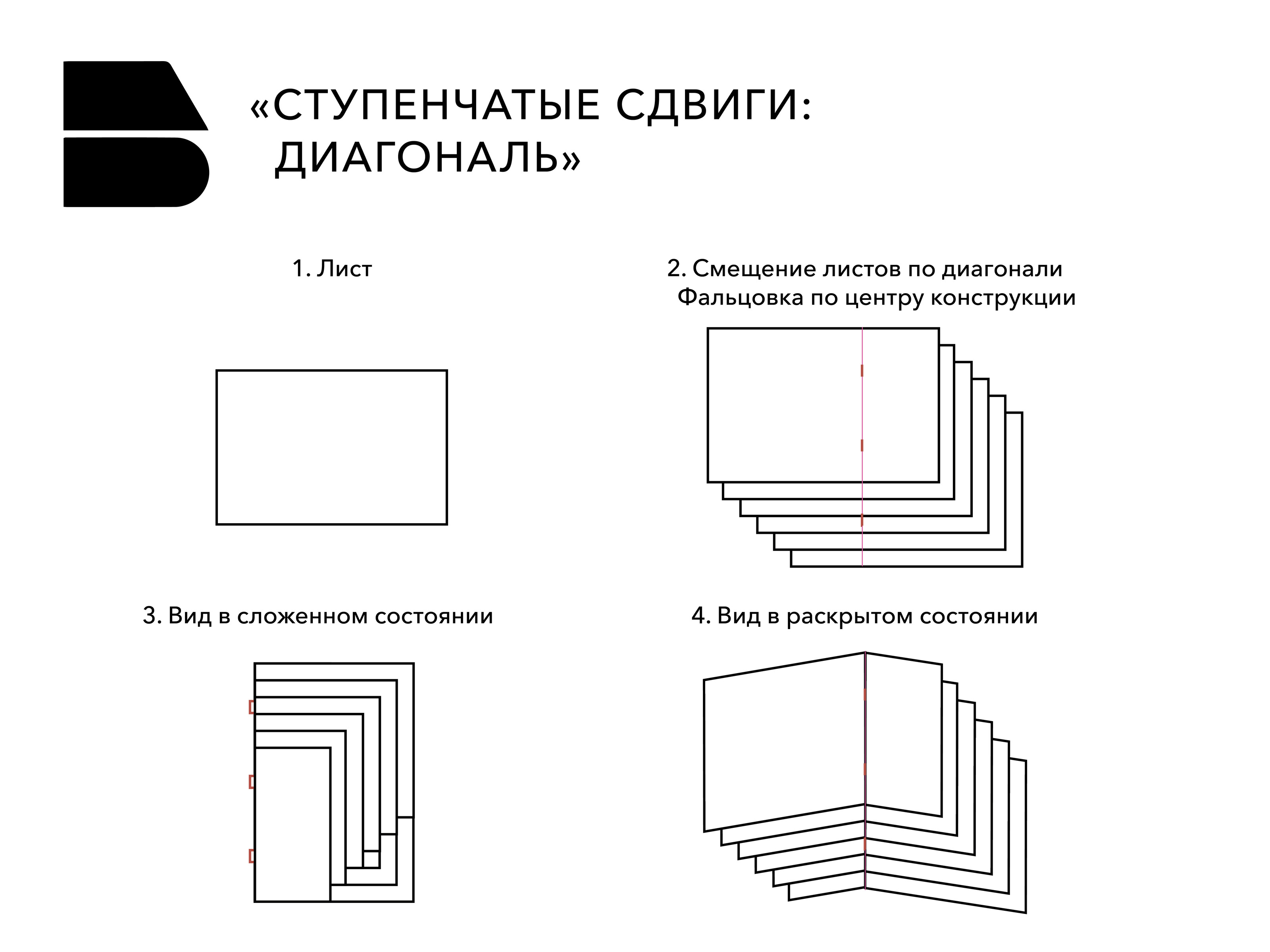 «СТУПЕНЧАТЫЕ СДВИГИ:
ДИАГОНАЛЬ»

1. Лист

2. Смещение листов по диагонали
Фальцовка по центру конструкции

3. Вид в сложенном состоянии

4. Вид в раскрытом состоянии