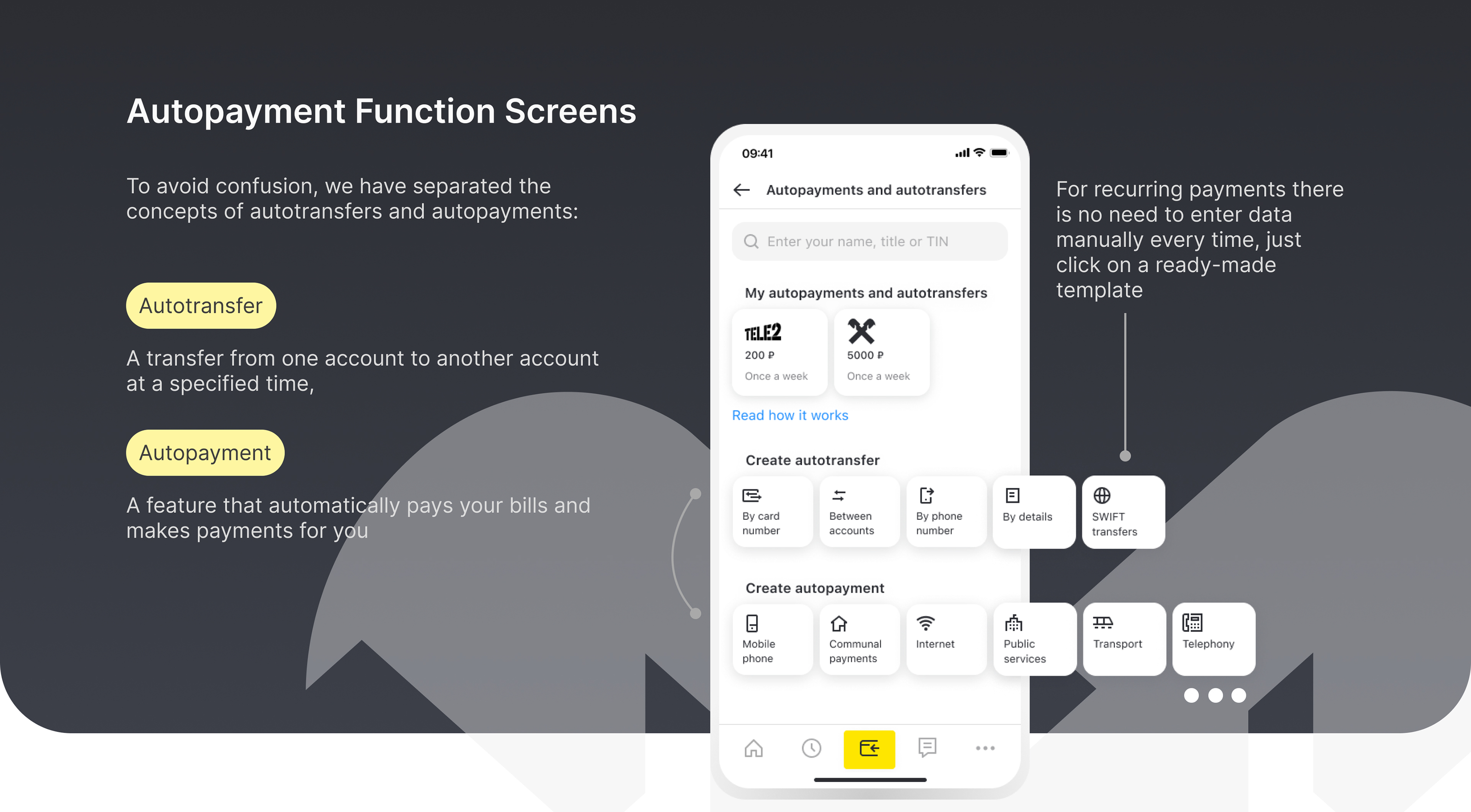 Autopayment Function Screens

To avoid confusion, we have separated the concepts of autotransfers and autopayments:

Autotransfer

A transfer from one account to another account at a specified time,

Autopayment

A feature that automatically pays your bills and makes payments for you

09:41

Autopayments and autotransfers

Enter your name, title or TIN

My autopayments and autotransfers

TELE2
200 ₽
Once a week

5000 ₽
Once a week

Read how it works

Create autotransfer

By card number

Between accounts

By phone number

By details

SWIFT transfers

Create autopayment

Mobile phone

Communal payments

Internet

Public services

Transport

Telephony

For recurring payments there is no need to enter data manually every time, just click on a ready-made template