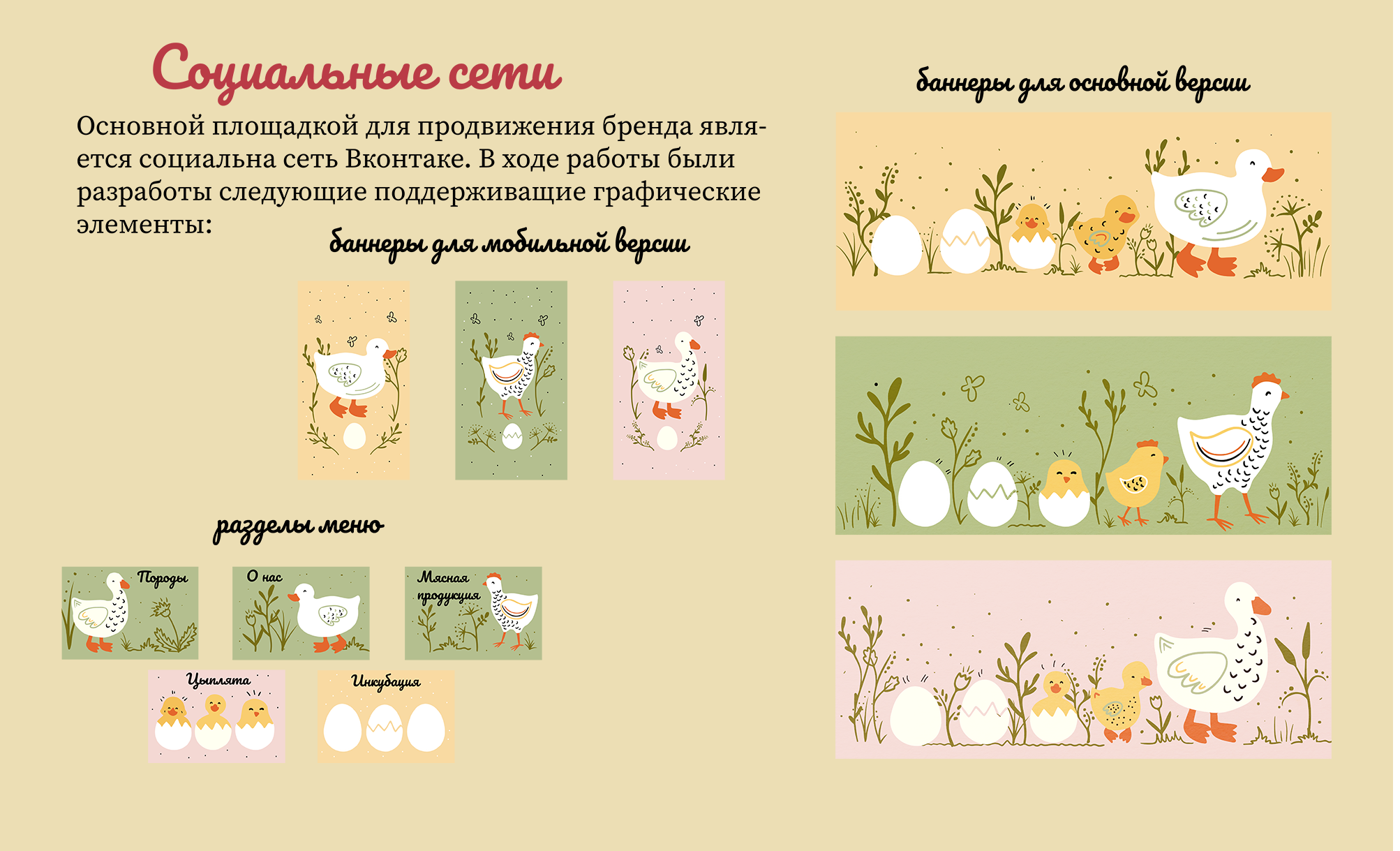 Социальные сети

Основной площадкой для продвижения бренда является социальна сеть Вконтаке. В ходе работы были разработы следующие поддерживащие графические элементы:

баннеры для мобильной версии

разделы меню

Породы

О нас

Мясная продукция

Цыплята

Инкубация

баннеры для основной версии