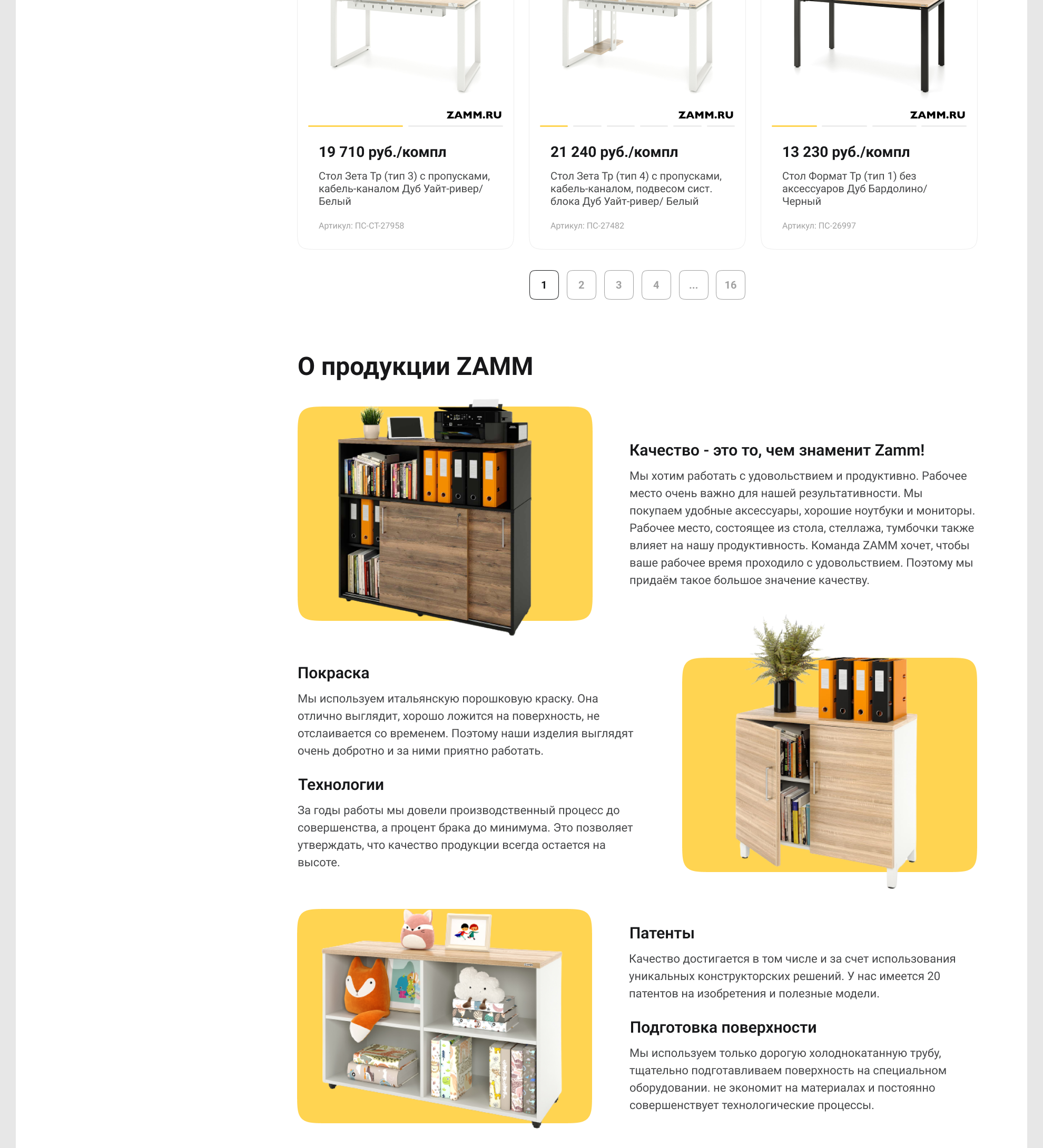 ZAMM.RU

19 710 руб./компл

Стол Зета Тр (тип 3) с пропусками, кабель-каналом Дуб Уайт-ривер/ Белый

Артикул: ПС-СТ-27958

ZAMM.RU

21 240 руб./компл

Стол Зета Тр (тип 4) с пропусками, кабель-каналом, подвесом сист. блока Дуб Уайт-ривер/ Белый

Артикул: ПС-27482

ZAMM.RU

13 230 руб./компл

Стол Формат Тр (тип 1) без аксессуаров Дуб Бардолино/ Черный

Артикул: ПС-26997

1 2 3 4 ... 16

О продукции ZAMM

Качество - это то, чем знаменит Zamm!

Мы хотим работать с удовольствием и продуктивно. Рабочее место очень важно для нашей результативности. Мы покупаем удобные аксессуары, хорошие ноутбуки и мониторы. Рабочее место, состоящее из стола, стеллажа, тумбочки также влияет на нашу продуктивность. Команда ZAMM хочет, чтобы ваше рабочее время проходило с удовольствием. Поэтому мы придаём такое большое значение качеству.

Покраска

Мы используем итальянскую порошковую краску. Она отлично выглядит, хорошо ложится на поверхность, не отслаивается со временем. Поэтому наши изделия выглядят очень добротно и за ними приятно работать.

Технологии

За годы работы мы довели производственный процесс до совершенства, а процент брака до минимума. Это позволяет утверждать, что качество продукции всегда остается на высоте.

Патенты

Качество достигается в том числе и за счет использования уникальных конструкторских решений. У нас имеется 20 патентов на изобретения и полезные модели.

Подготовка поверхности

Мы используем только дорогую холоднокатанную трубу, тщательно подготавливаем поверхность на специальном оборудовании. не экономит на материалах и постоянно совершенствует технологические процессы.