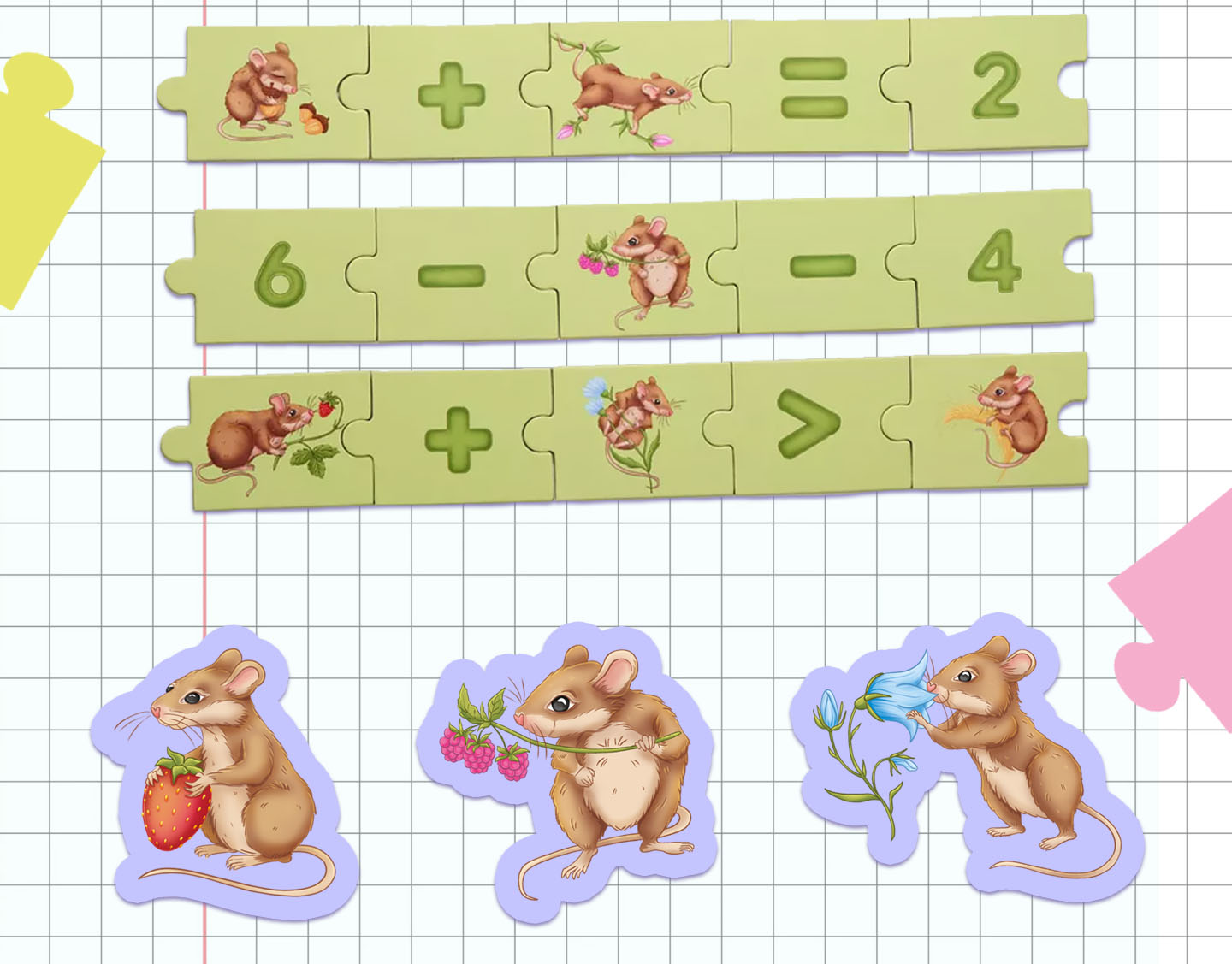 + = 2

6 − − 4

+ >