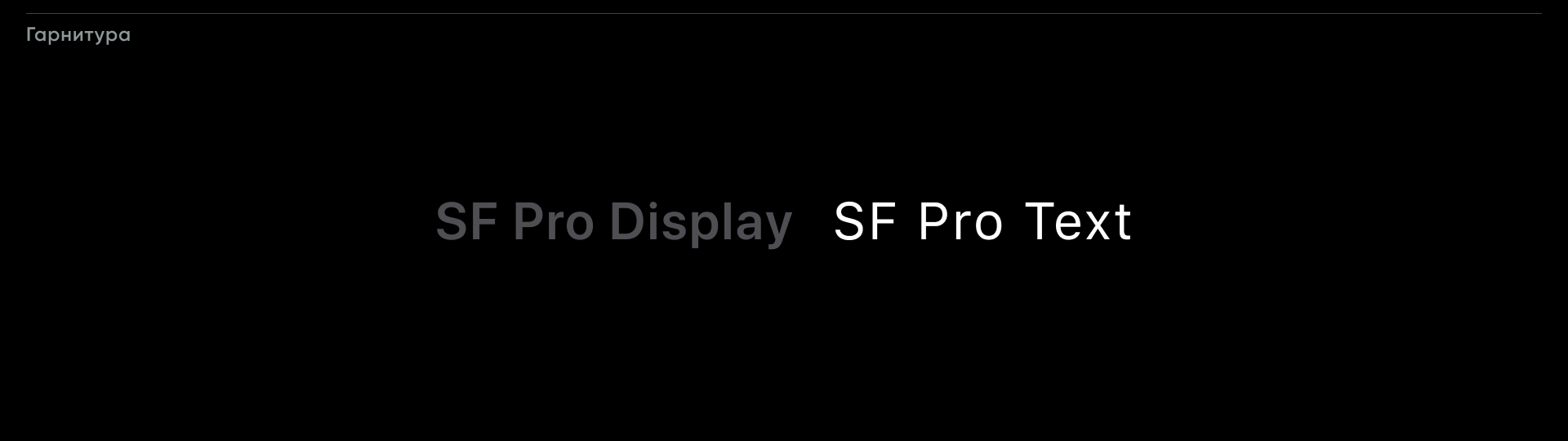 Гарнитура

SF Pro Display SF Pro Text