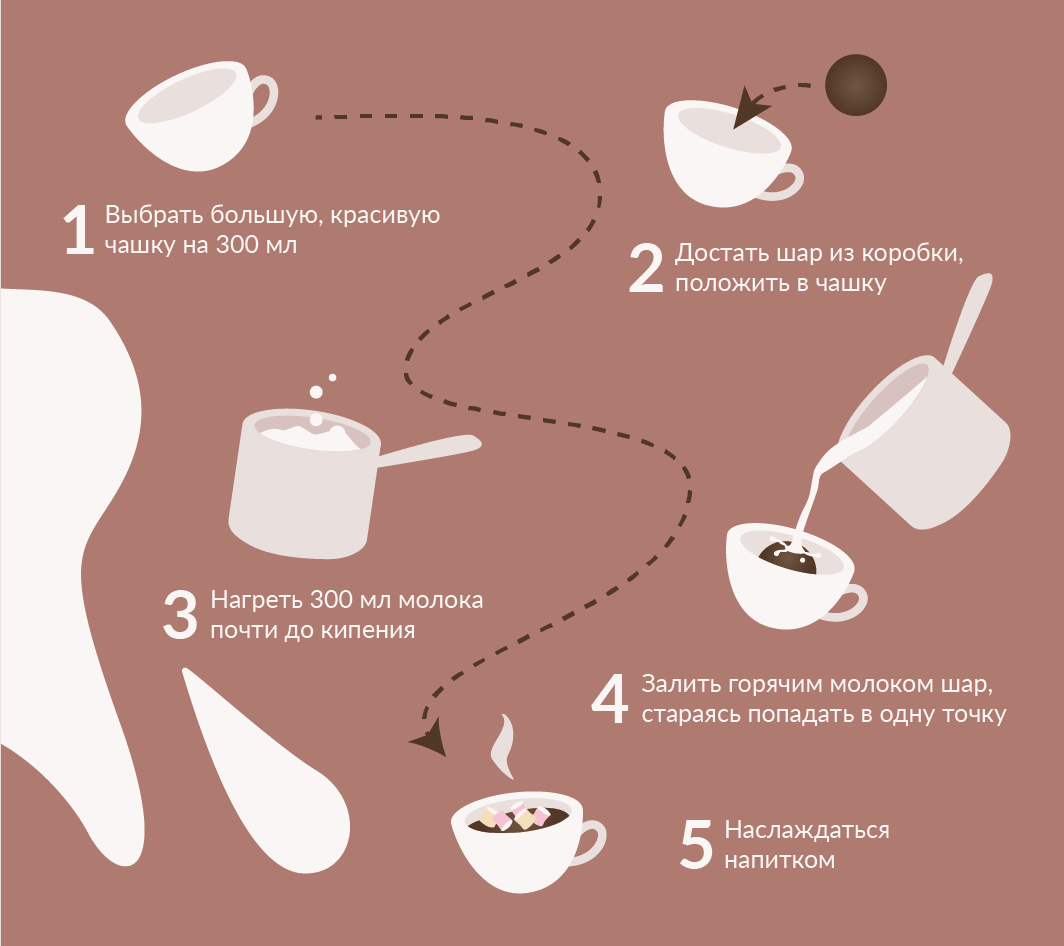 1 Выбрать большую, красивую чашку на 300 мл

2 Достать шар из коробки, положить в чашку

3 Нагреть 300 мл молока почти до кипения

4 Залить горячим молоком шар, стараясь попадать в одну точку

5 Наслаждаться напитком