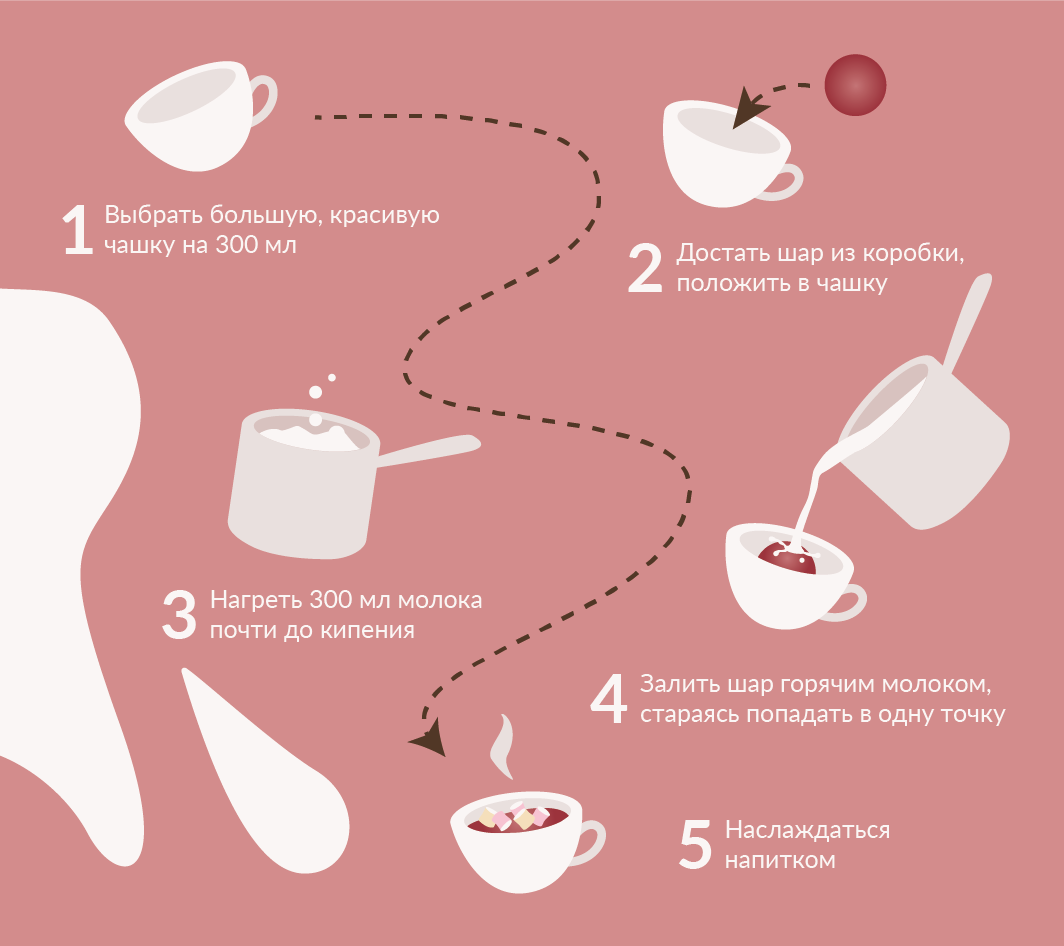 1 Выбрать большую, красивую чашку на 300 мл

2 Достать шар из коробки, положить в чашку

3 Нагреть 300 мл молока почти до кипения

4 Залить шар горячим молоком, стараясь попадать в одну точку

5 Наслаждаться напитком