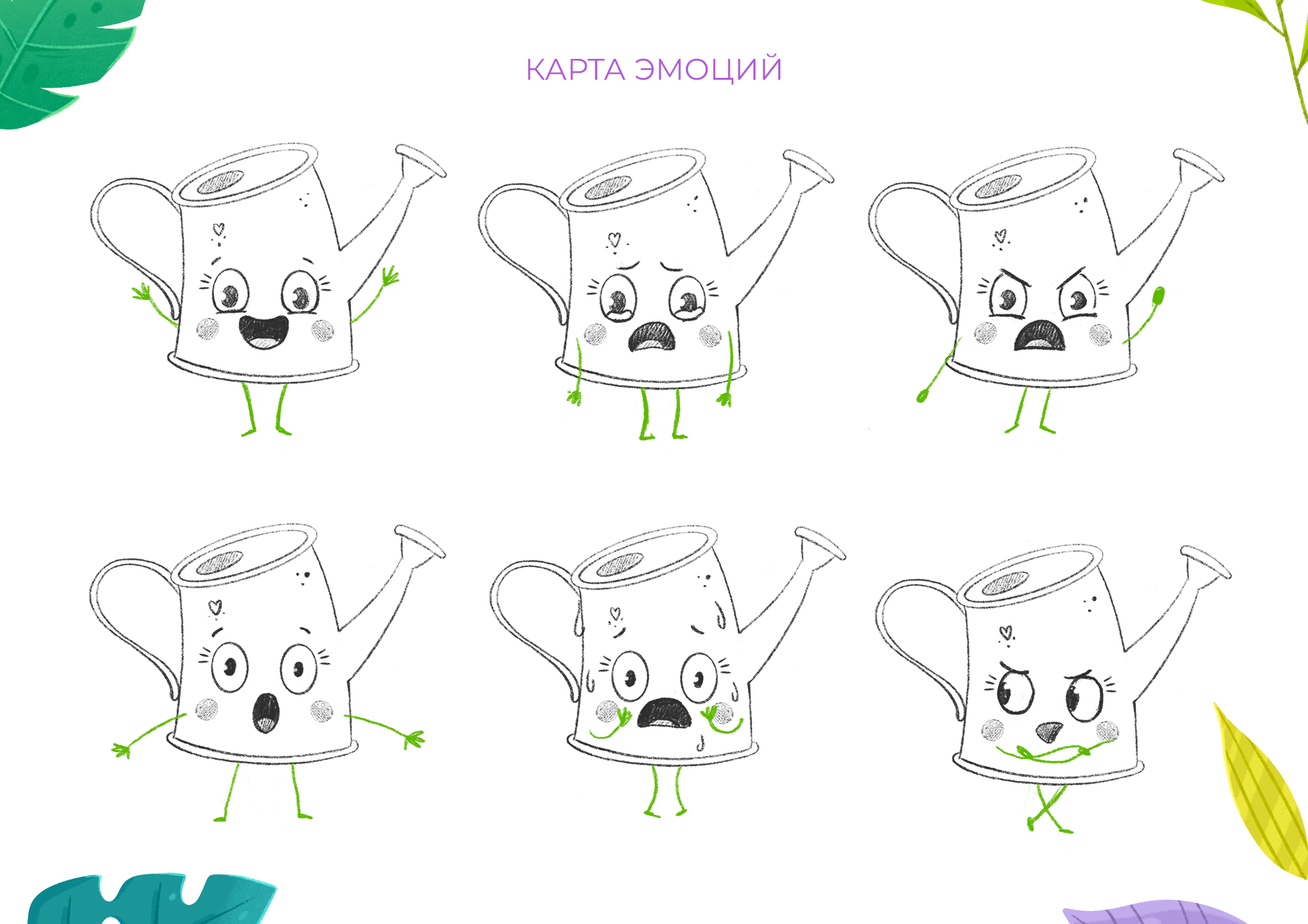 КАРТА ЭМОЦИЙ