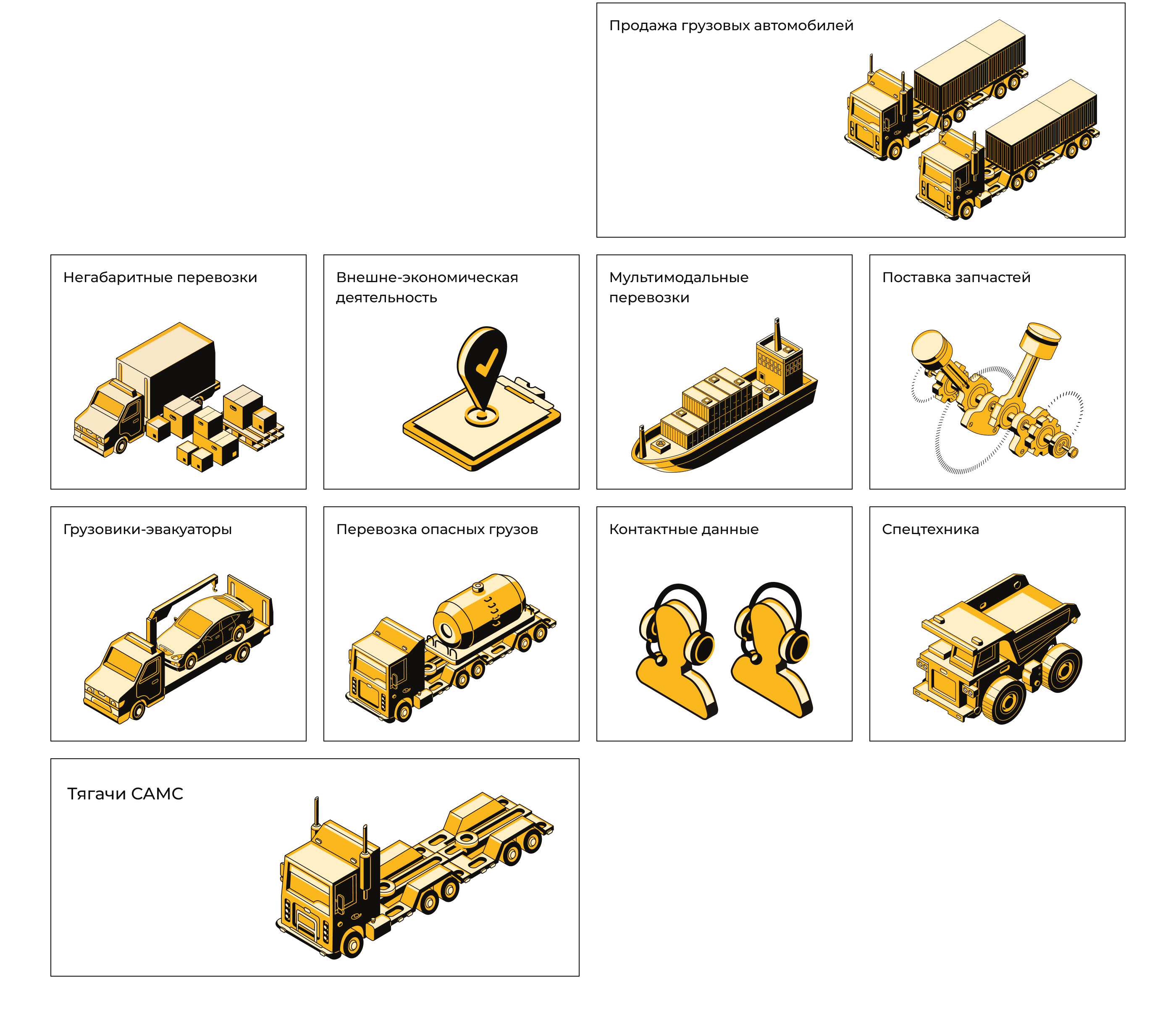 Продажа грузовых автомобилей

Негабаритные перевозки

Внешне-экономическая деятельность

Мультимодальные перевозки

Поставка запчастей

Грузовики-эвакуаторы

Перевозка опасных грузов

Контактные данные

Спецтехника

Тягачи САМС