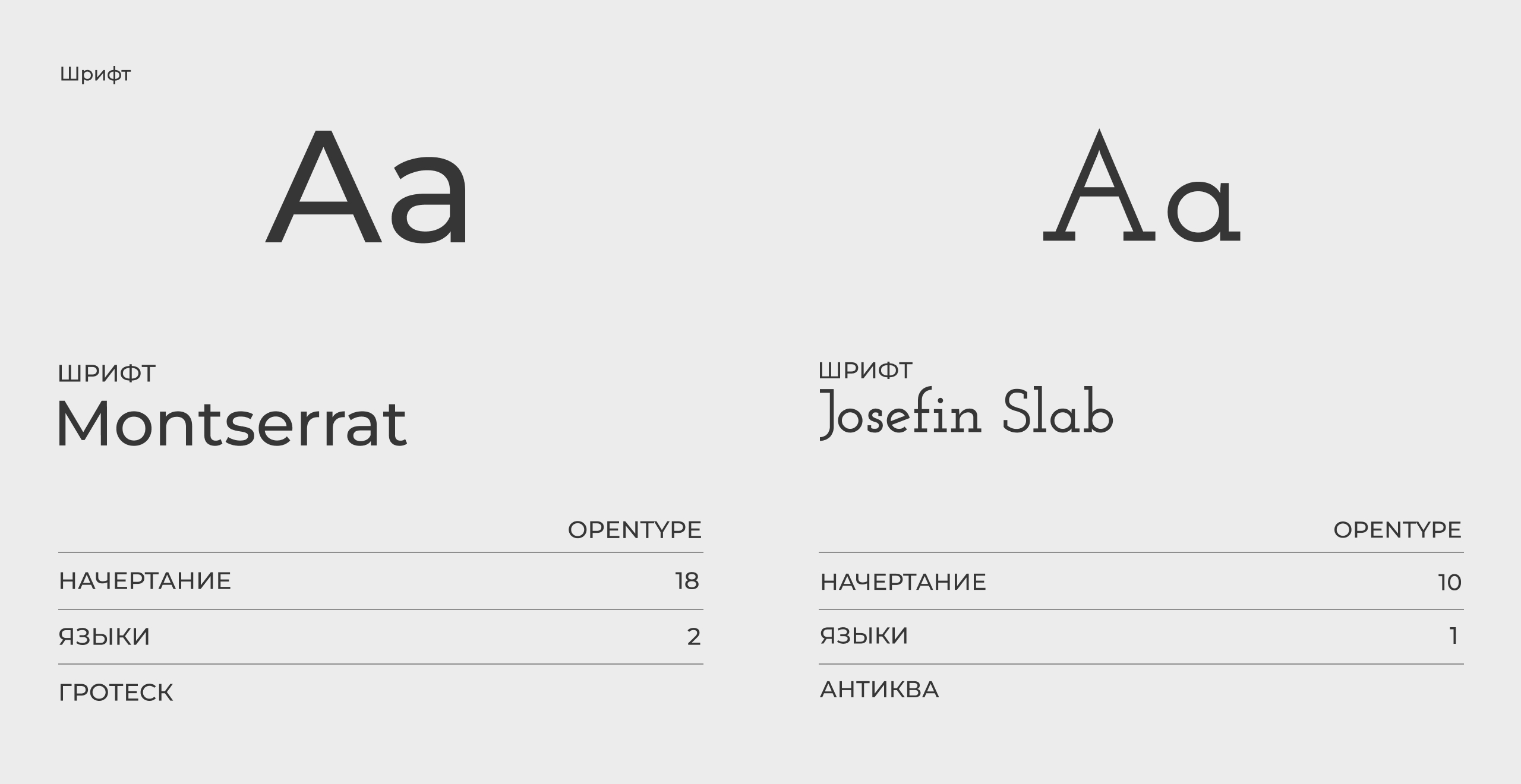 Шрифт

Aa

ШРИФТ
Montserrat

OPENTYPE

НАЧЕРТАНИЕ 18

ЯЗЫКИ 2

ГРОТЕСК

Aa

ШРИФТ
Josefin Slab

OPENTYPE

НАЧЕРТАНИЕ 10

ЯЗЫКИ 1

АНТИКВА