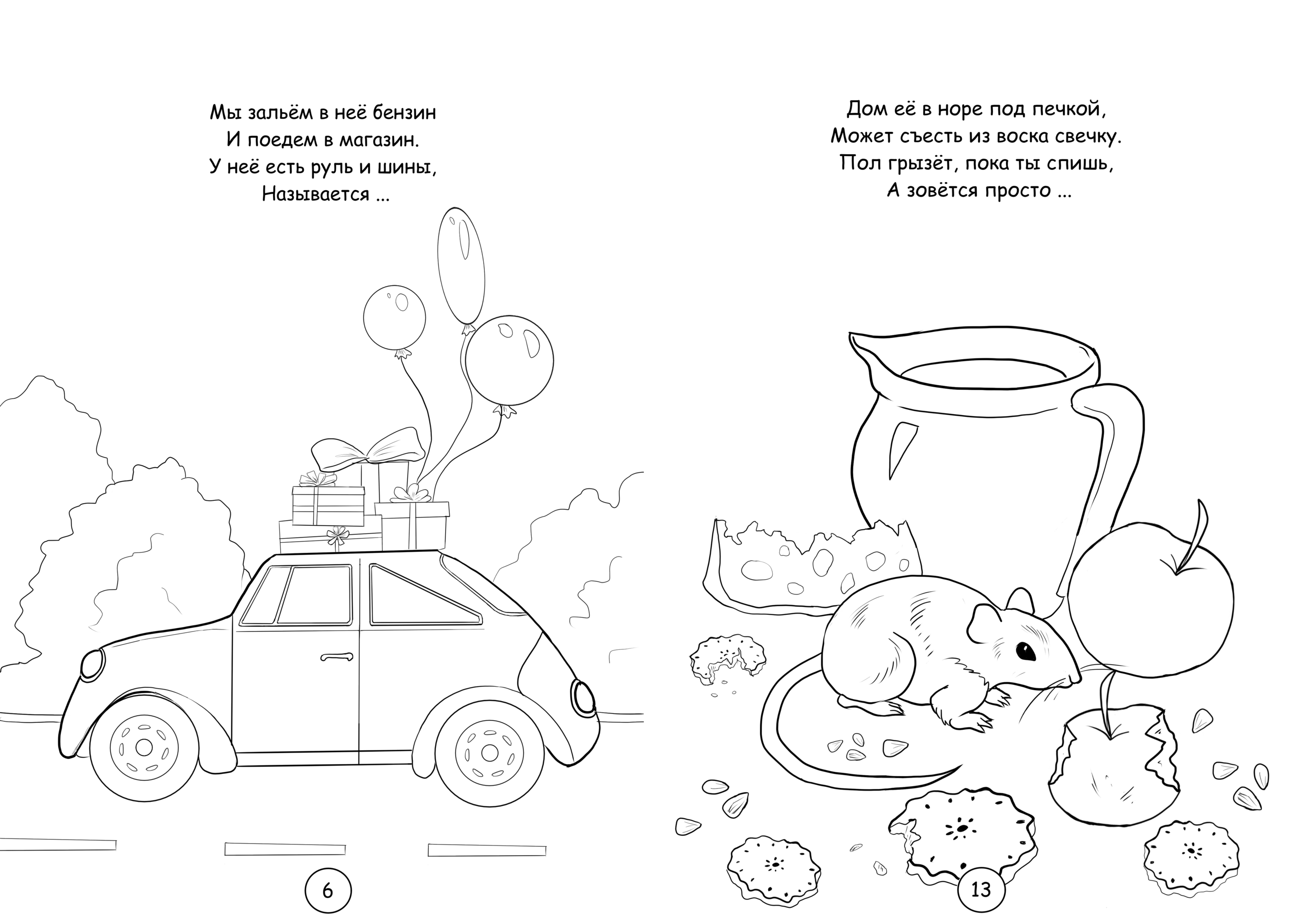 Мы зальём в неё бензин
И поедем в магазин.
У неё есть руль и шины,
Называется ...

6

Дом её в норе под печкой,
Может съесть из воска свечку.
Пол грызёт, пока ты спишь,
А зовётся просто ...

13