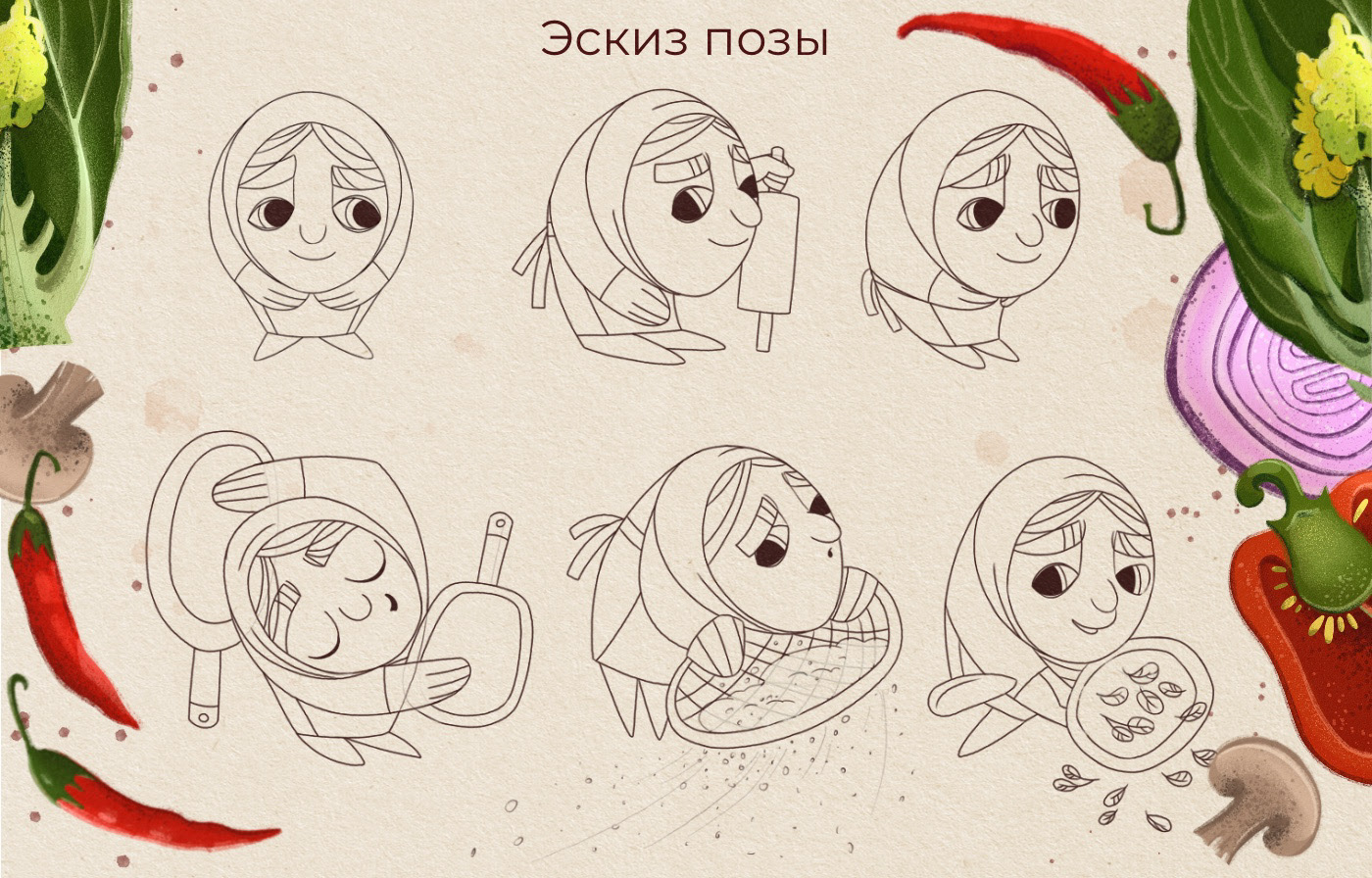 Эскиз позы