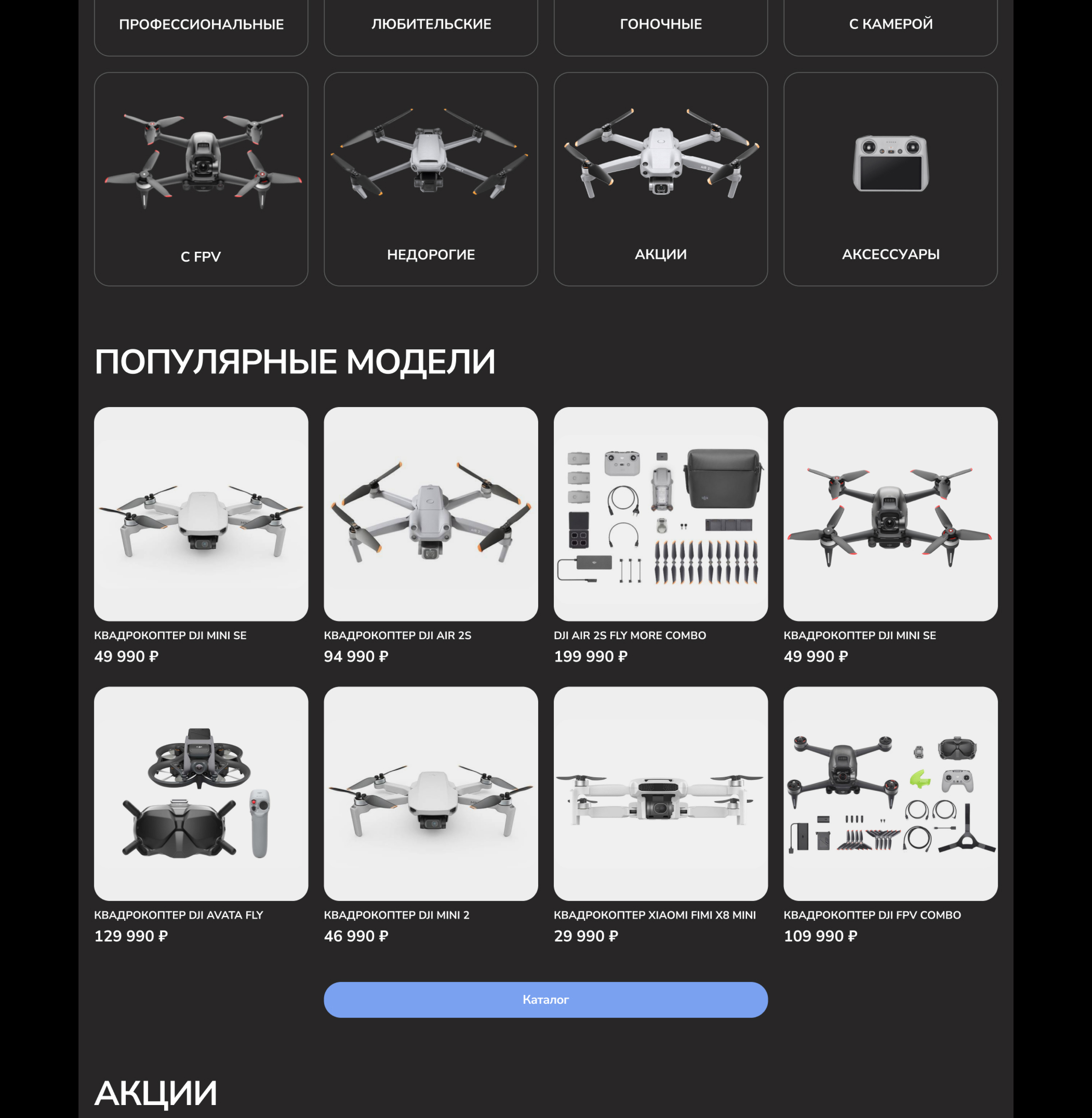 ПРОФЕССИОНАЛЬНЫЕ

ЛЮБИТЕЛЬСКИЕ

ГОНОЧНЫЕ

С КАМЕРОЙ

С FPV

НЕДОРОГИЕ

АКЦИИ

АКСЕССУАРЫ

ПОПУЛЯРНЫЕ МОДЕЛИ

КВАДРОКОПТЕР DJI MINI SE
49 990 ₽

КВАДРОКОПТЕР DJI AIR 2S
94 990 ₽

DJI AIR 2S FLY MORE COMBO
199 990 ₽

КВАДРОКОПТЕР DJI MINI SE
49 990 ₽

КВАДРОКОПТЕР DJI AVATA FLY
129 990 ₽

КВАДРОКОПТЕР DJI MINI 2
46 990 ₽

КВАДРОКОПТЕР XIAOMI FIMI X8 MINI
29 990 ₽

КВАДРОКОПТЕР DJI FPV COMBO
109 990 ₽

Каталог

АКЦИИ