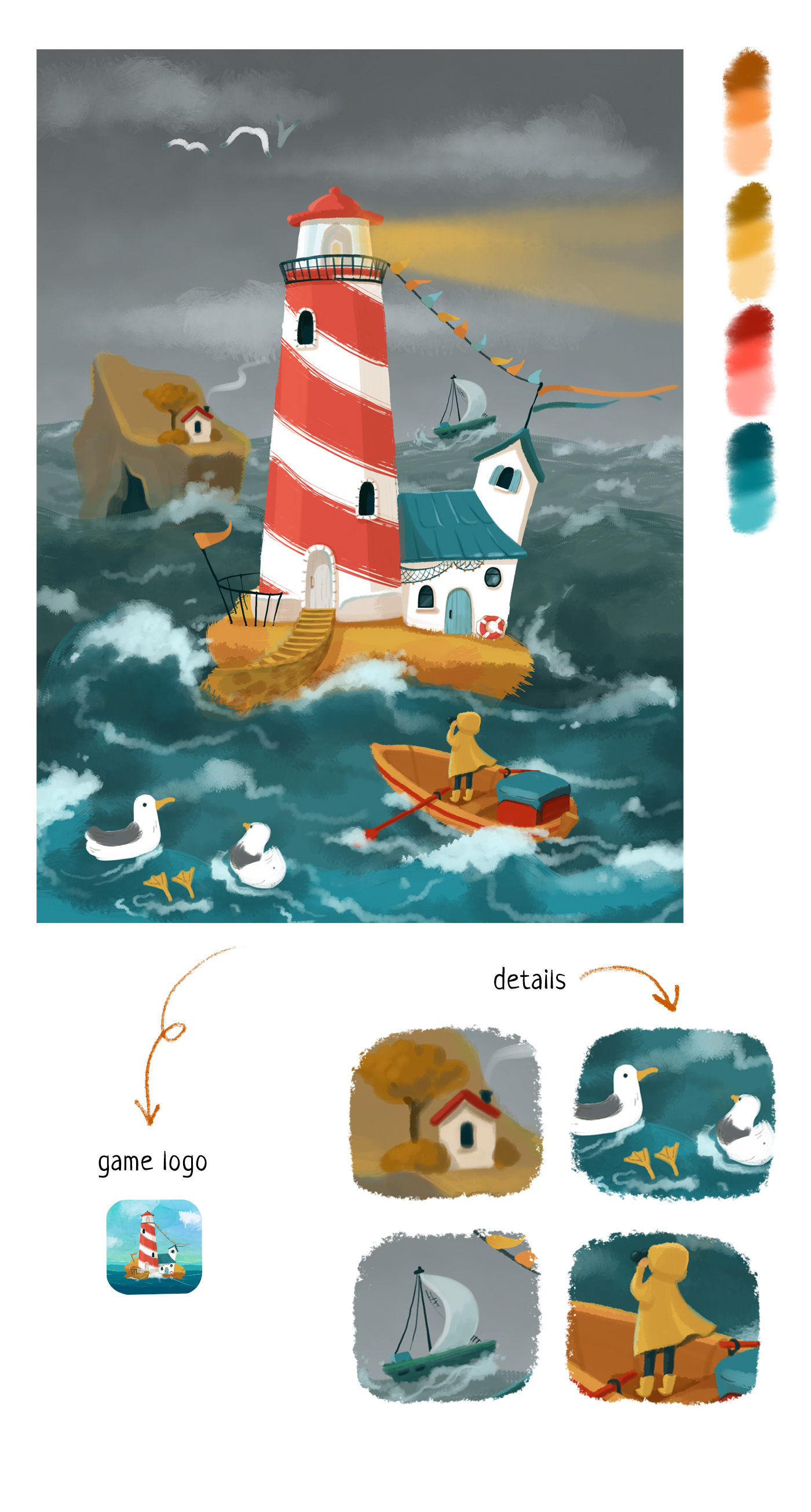 details

game logo