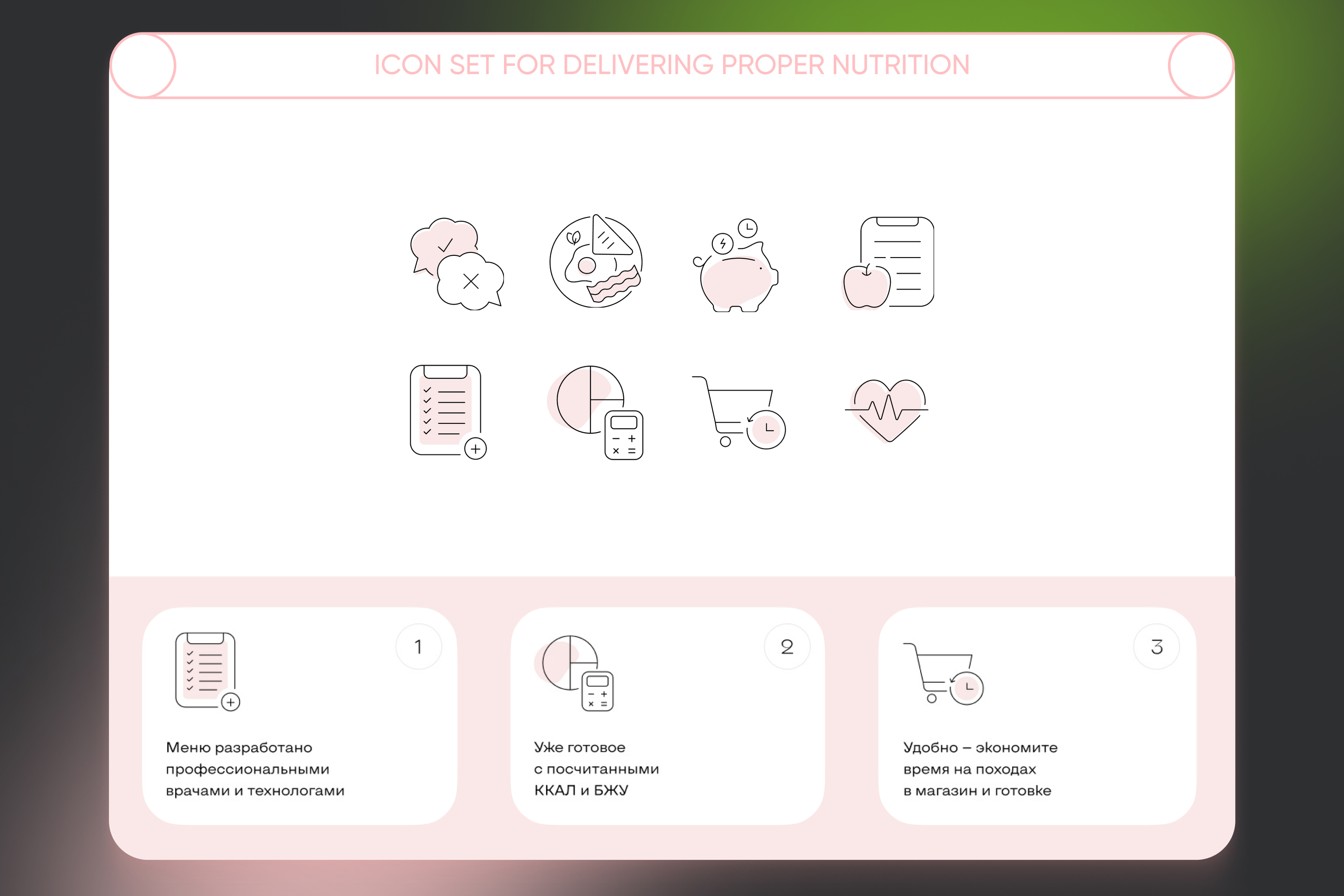 ICON SET FOR DELIVERING PROPER NUTRITION

1

Меню разработано профессиональными врачами и технологами

2

Уже готовое с посчитанными ККАЛ и БЖУ

3

Удобно – экономите время на походах в магазин и готовке