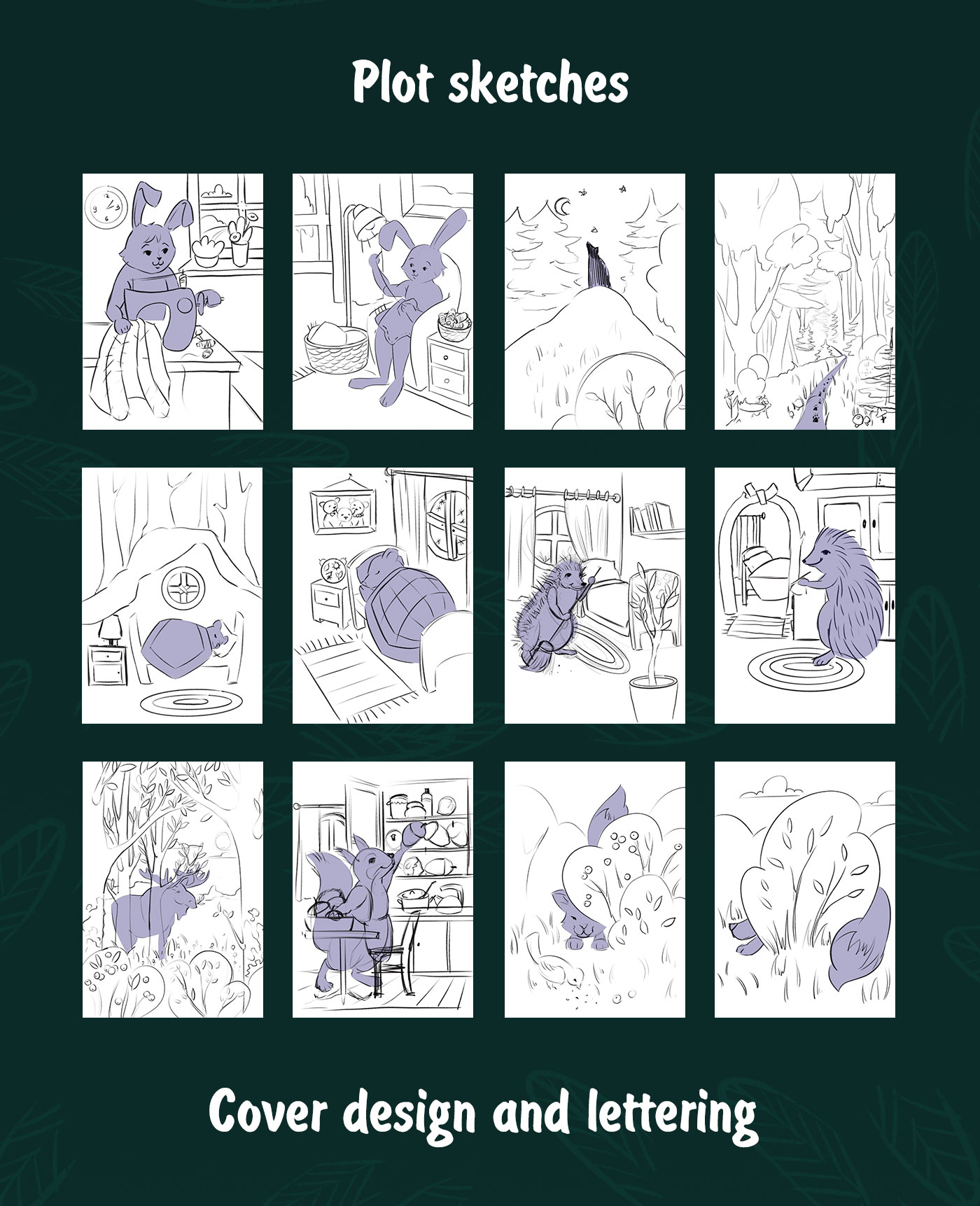 Plot sketches

Cover design and lettering