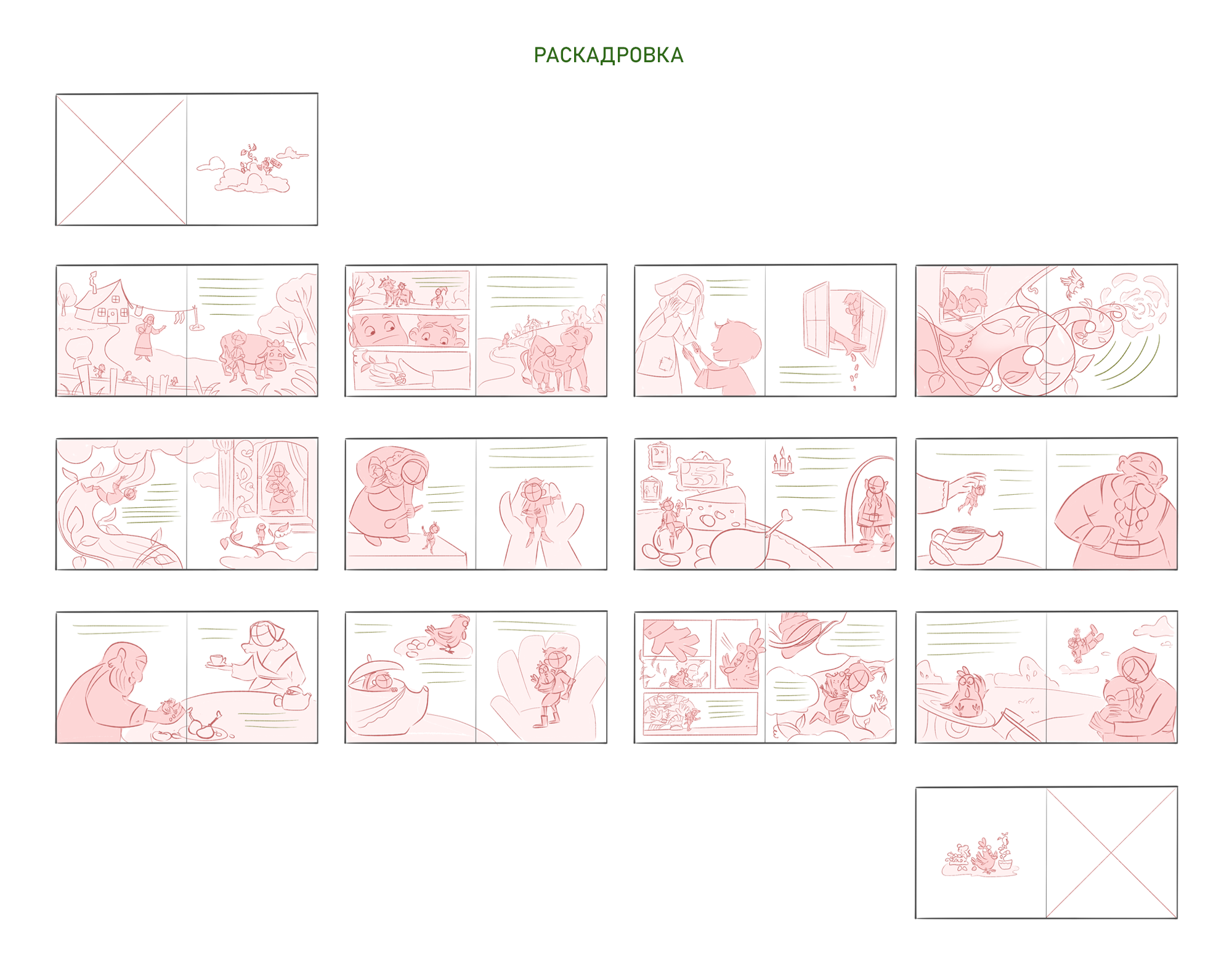 РАСКАДРОВКА