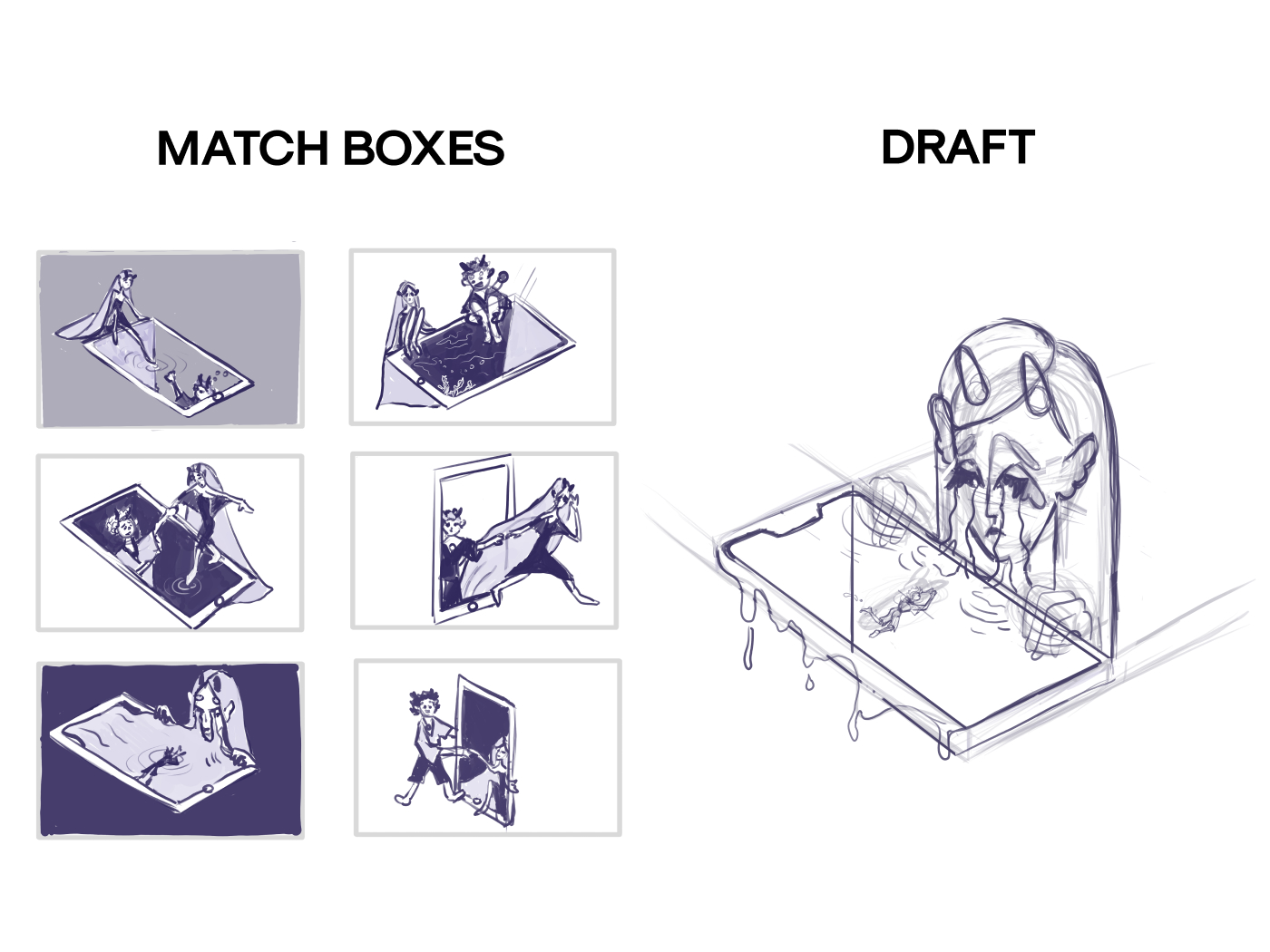 MATCH BOXES

DRAFT