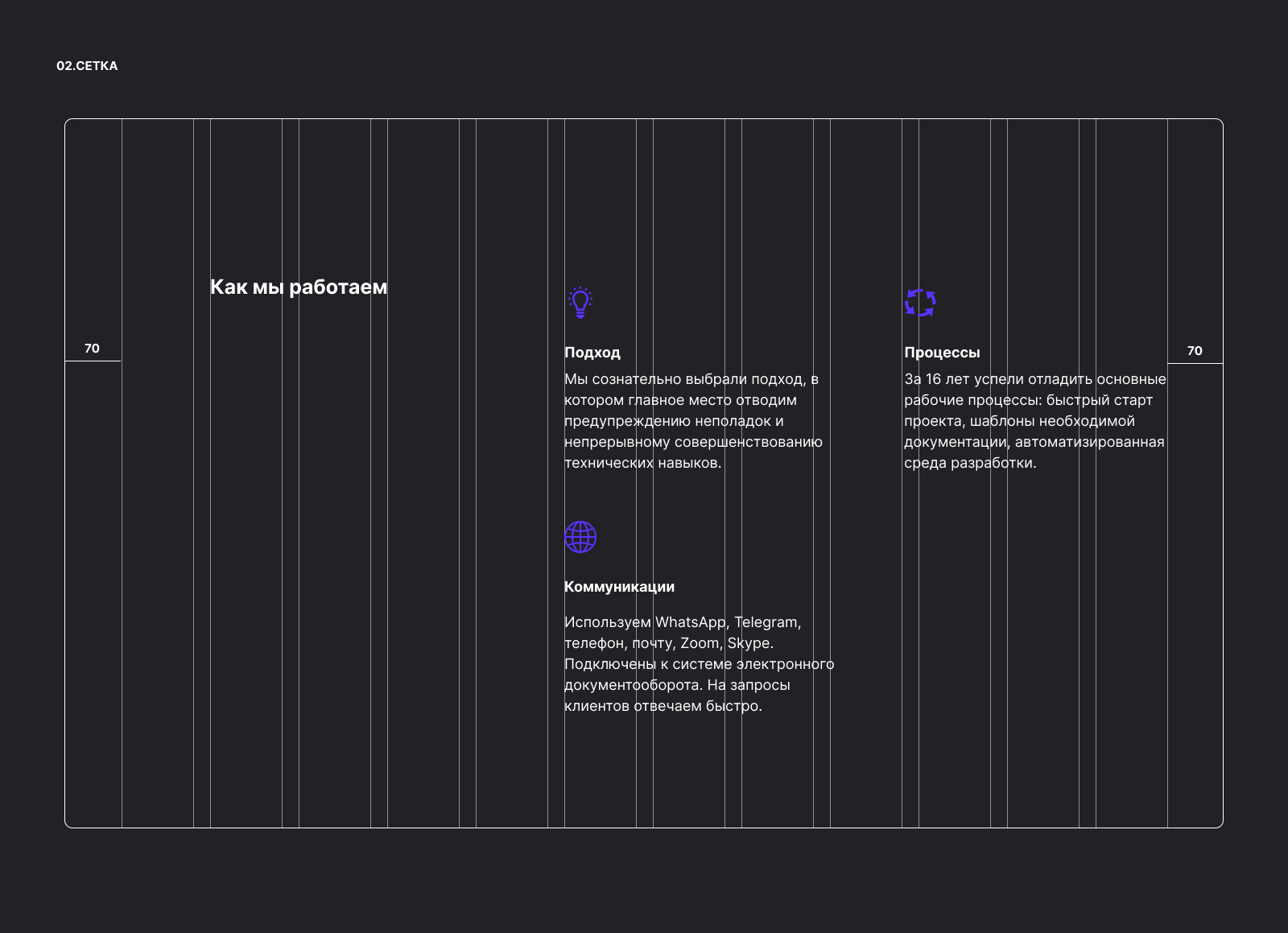 02.СЕТКА

70

Как мы работаем

Подход

Мы сознательно выбрали подход, в котором главное место отводим предупреждению неполадок и непрерывному совершенствованию технических навыков.

Коммуникации

Используем WhatsApp, Telegram, телефон, почту, Zoom, Skype. Подключены к системе электронного документооборота. На запросы клиентов отвечаем быстро.

Процессы

За 16 лет успели отладить основные рабочие процессы: быстрый старт проекта, шаблоны необходимой документации, автоматизированная среда разработки.

70