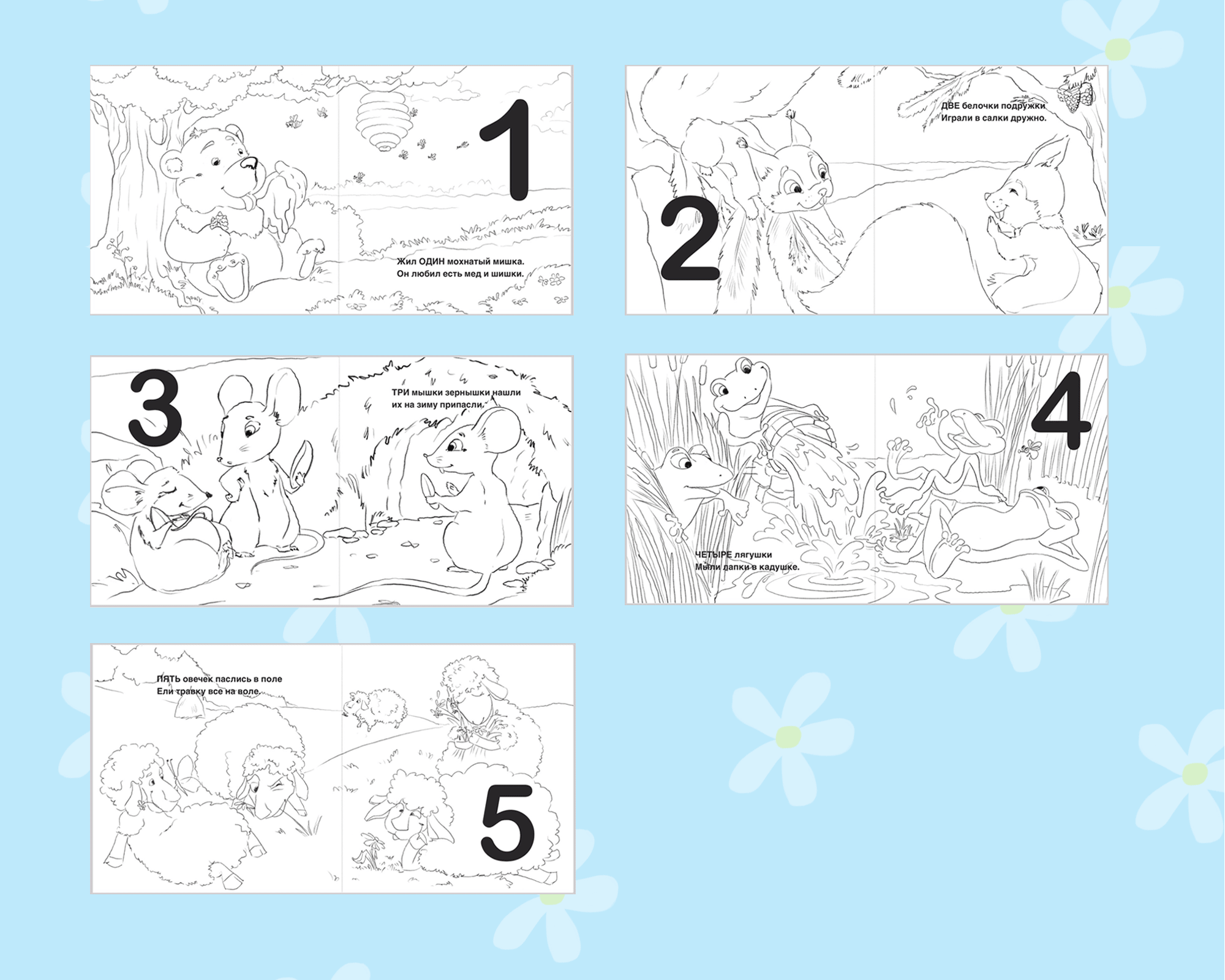 1

Жил ОДИН мохнатый мишка.
Он любил есть мед и шишки.

2

ДВЕ белочки подружки
Играли в салки дружно.

3

ТРИ мышки зернышки нашли
их на зиму припасли.

4

ЧЕТЫРЕ лягушки
Мыли лапки в кадушке.

ПЯТЬ овечек паслись в поле
Ели травку все на воле.

5