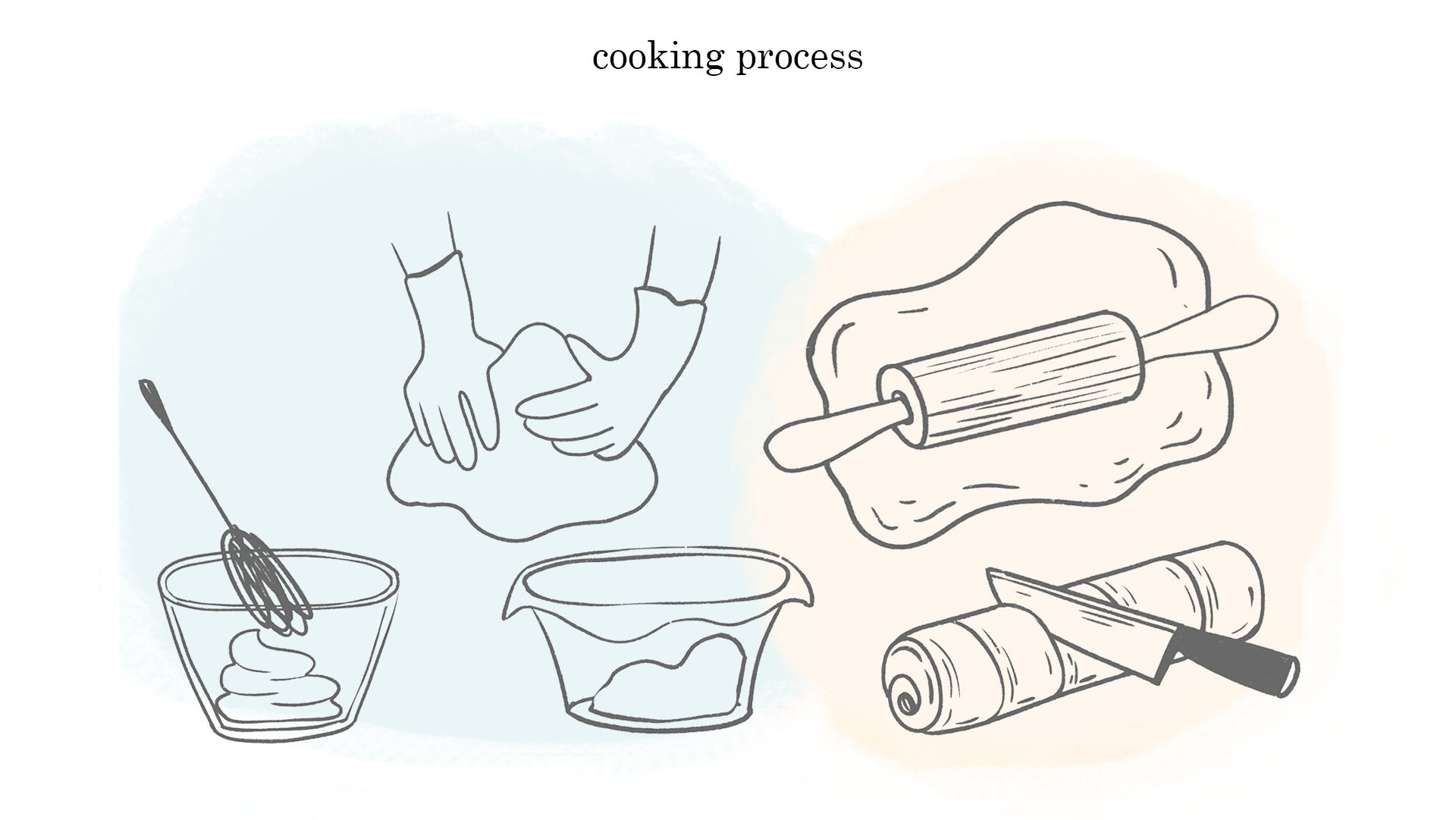 cooking process