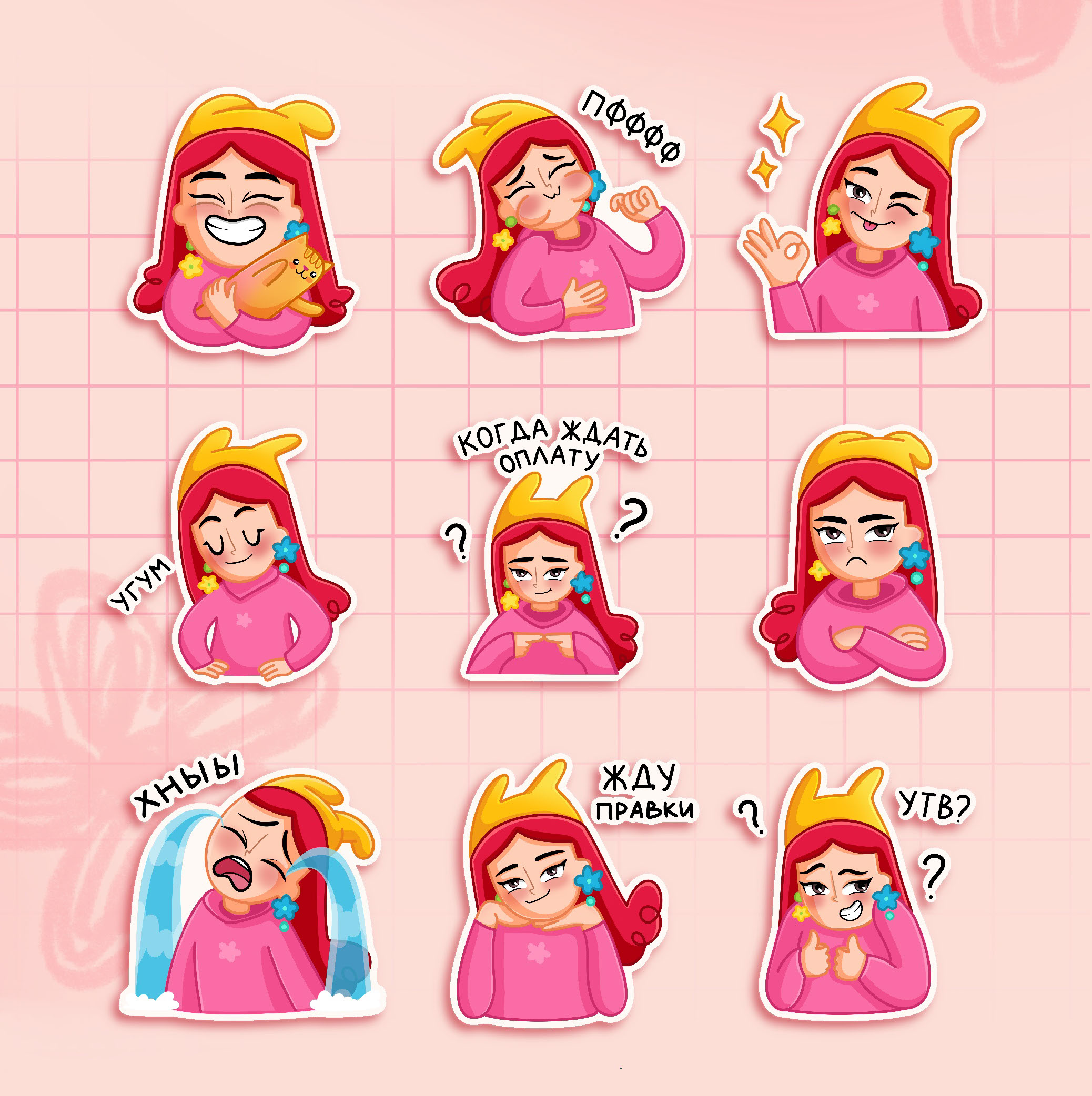 ПФФФФ

УГУМ

КОГДА ЖДАТЬ ОПЛАТУ

? ?

ХНЫЫ

ЖДУ ПРАВКИ

? УТВ? ?