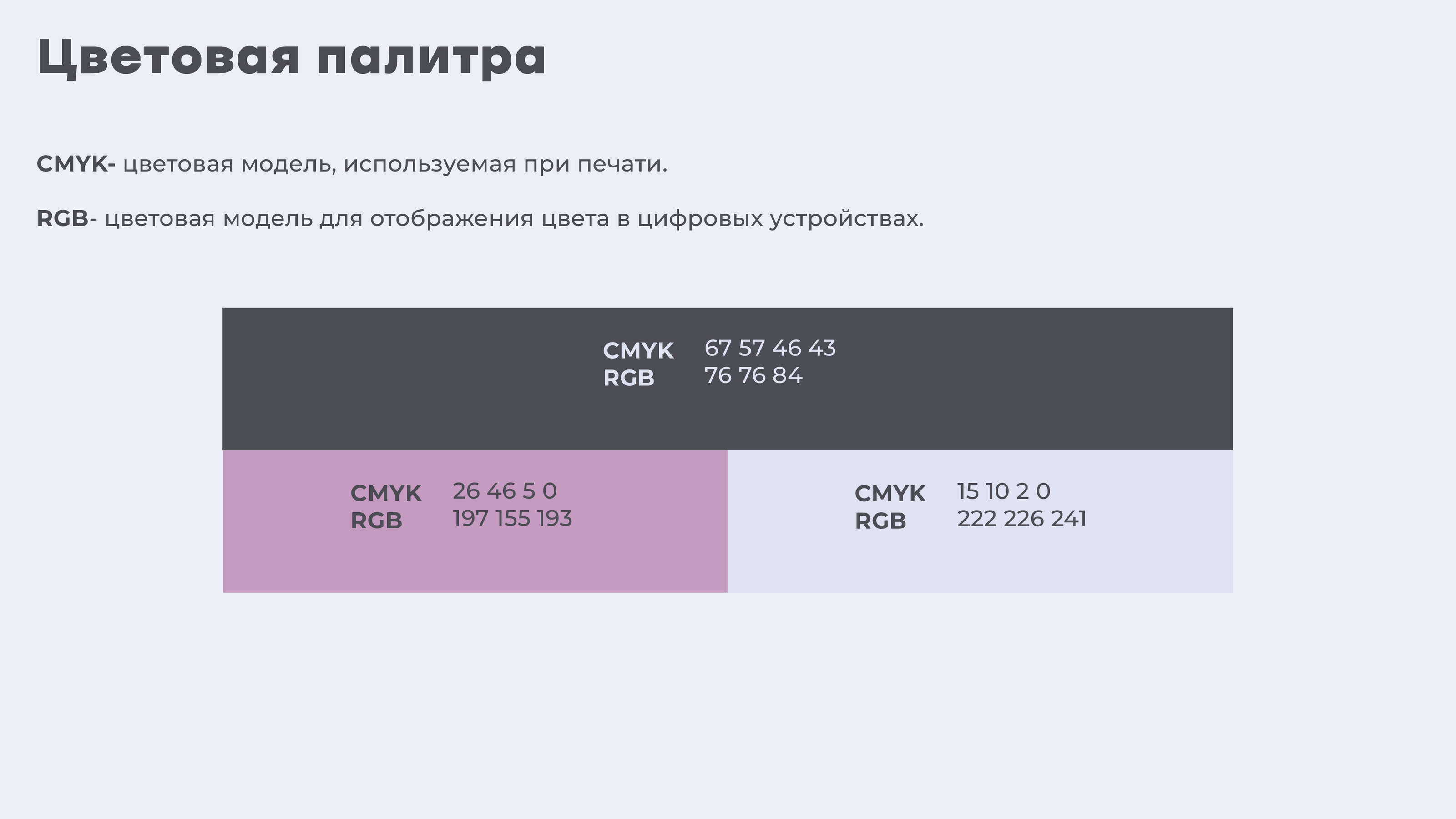 Цветовая палитра

CMYK- цветовая модель, используемая при печати.

RGB- цветовая модель для отображения цвета в цифровых устройствах.

CMYK 67 57 46 43
RGB 76 76 84

CMYK 26 46 5 0
RGB 197 155 193

CMYK 15 10 2 0
RGB 222 226 241