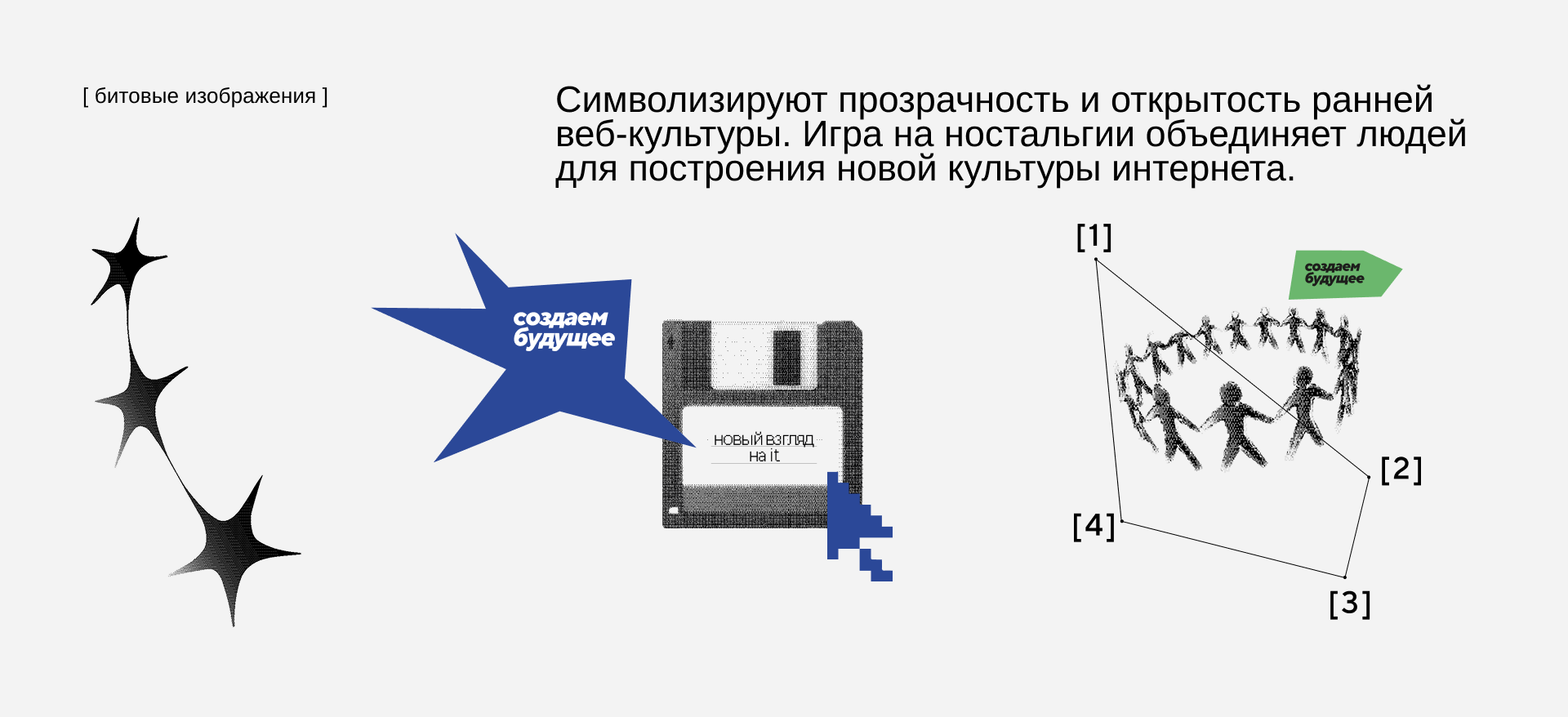 [ битовые изображения ]

Символизируют прозрачность и открытость ранней веб-культуры. Игра на ностальгии объединяет людей для построения новой культуры интернета.

создаем будущее

новый взгляд на it

[1]

создаем будущее

[2]

[4]

[3]