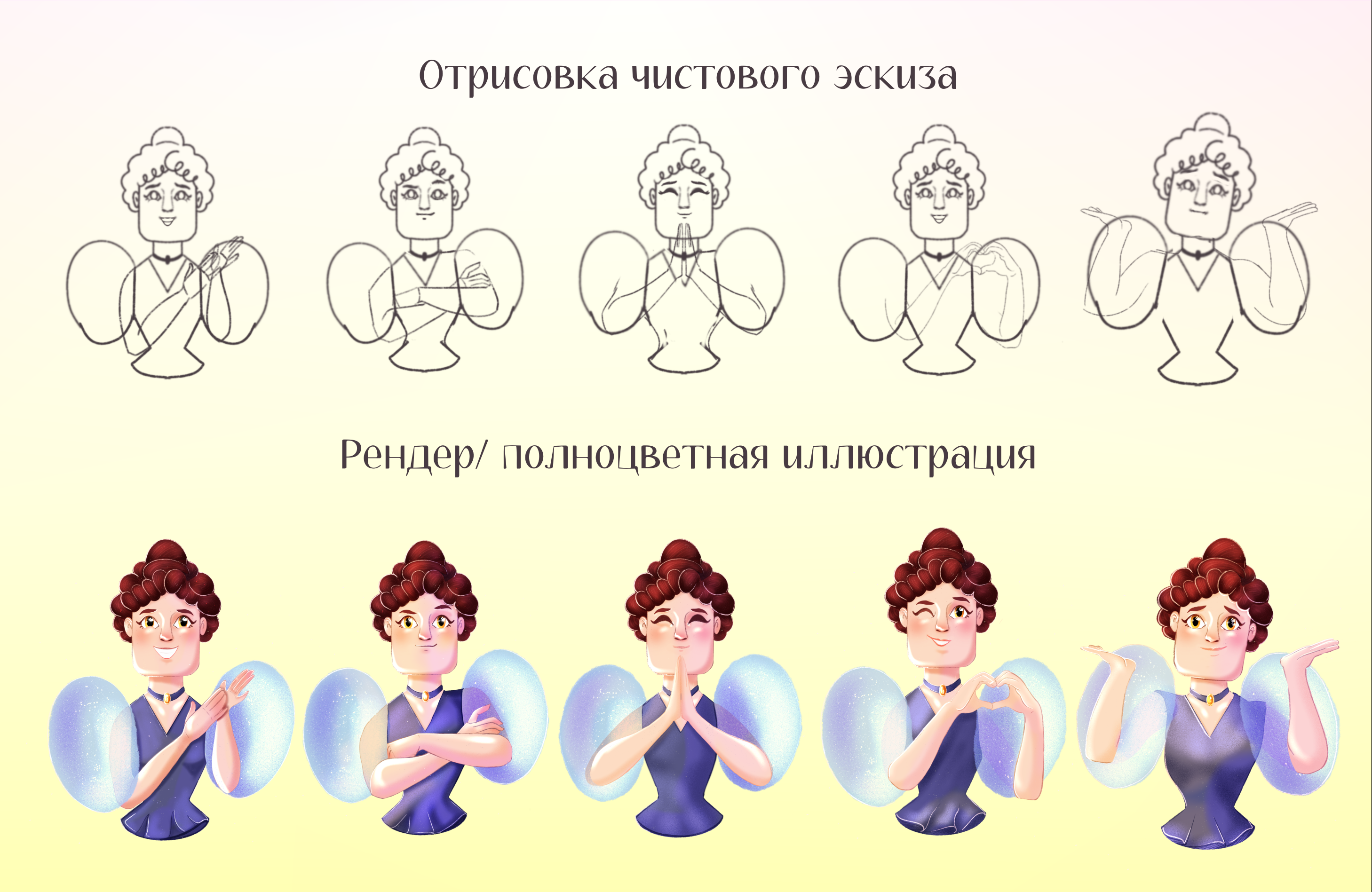 Отрисовка чистового эскиза

Рендер/ полноцветная иллюстрация