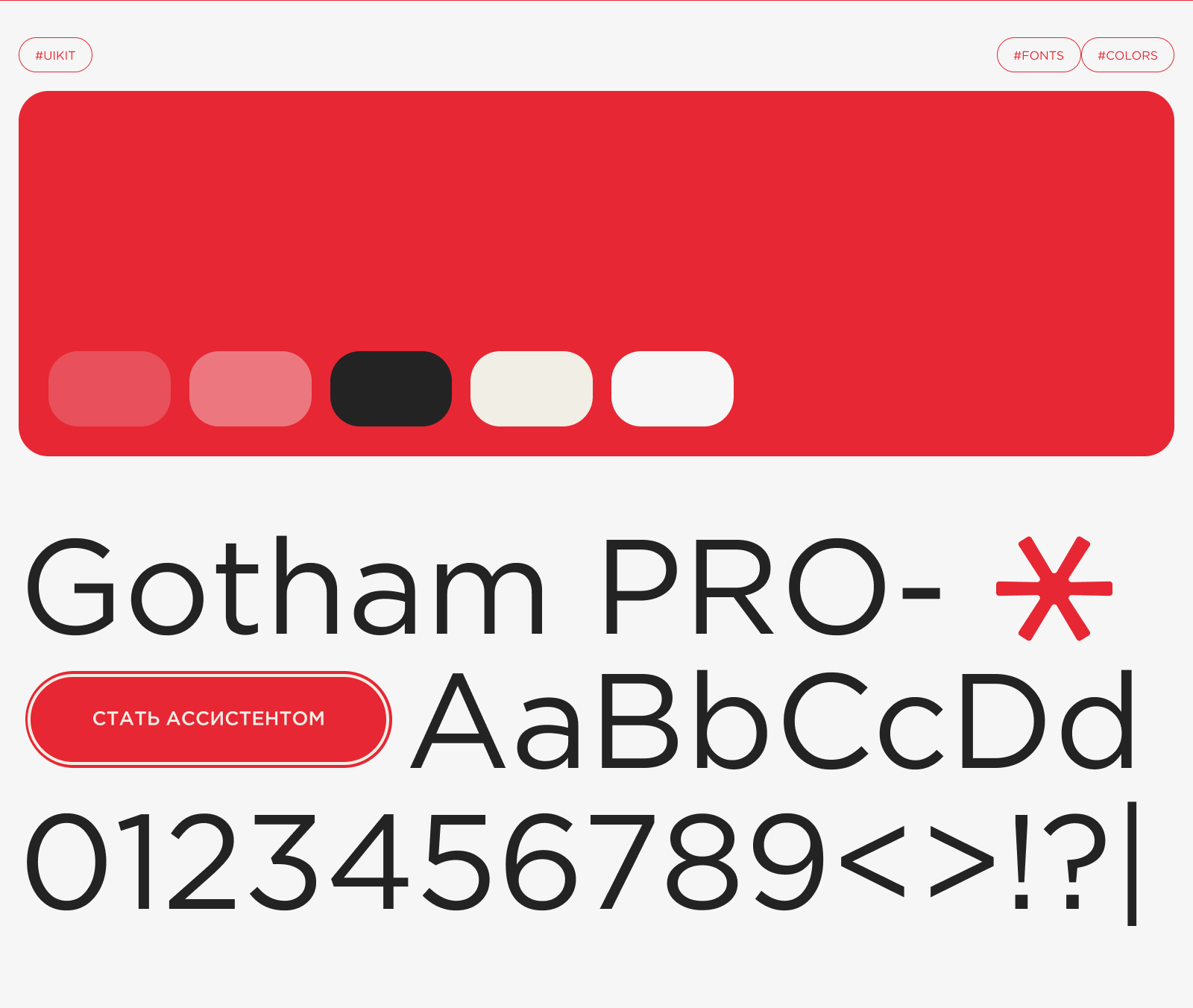 #UIKIT

#FONTS #COLORS

Gotham PRO-

СТАТЬ АССИСТЕНТОМ

AaBbCcDd

0123456789<>!?|