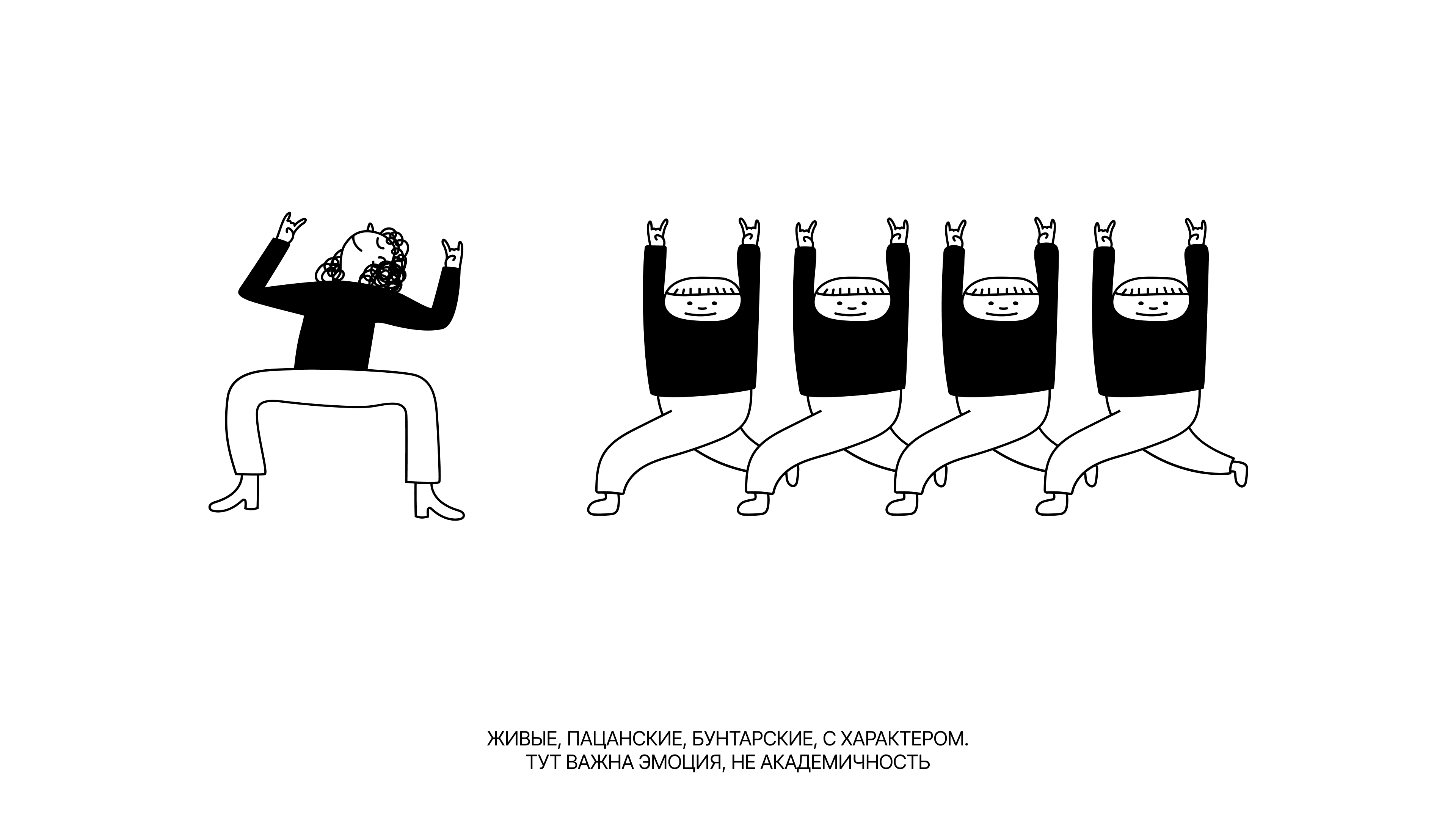 ЖИВЫЕ, ПАЦАНСКИЕ, БУНТАРСКИЕ, С ХАРАКТЕРОМ.
ТУТ ВАЖНА ЭМОЦИЯ, НЕ АКАДЕМИЧНОСТЬ