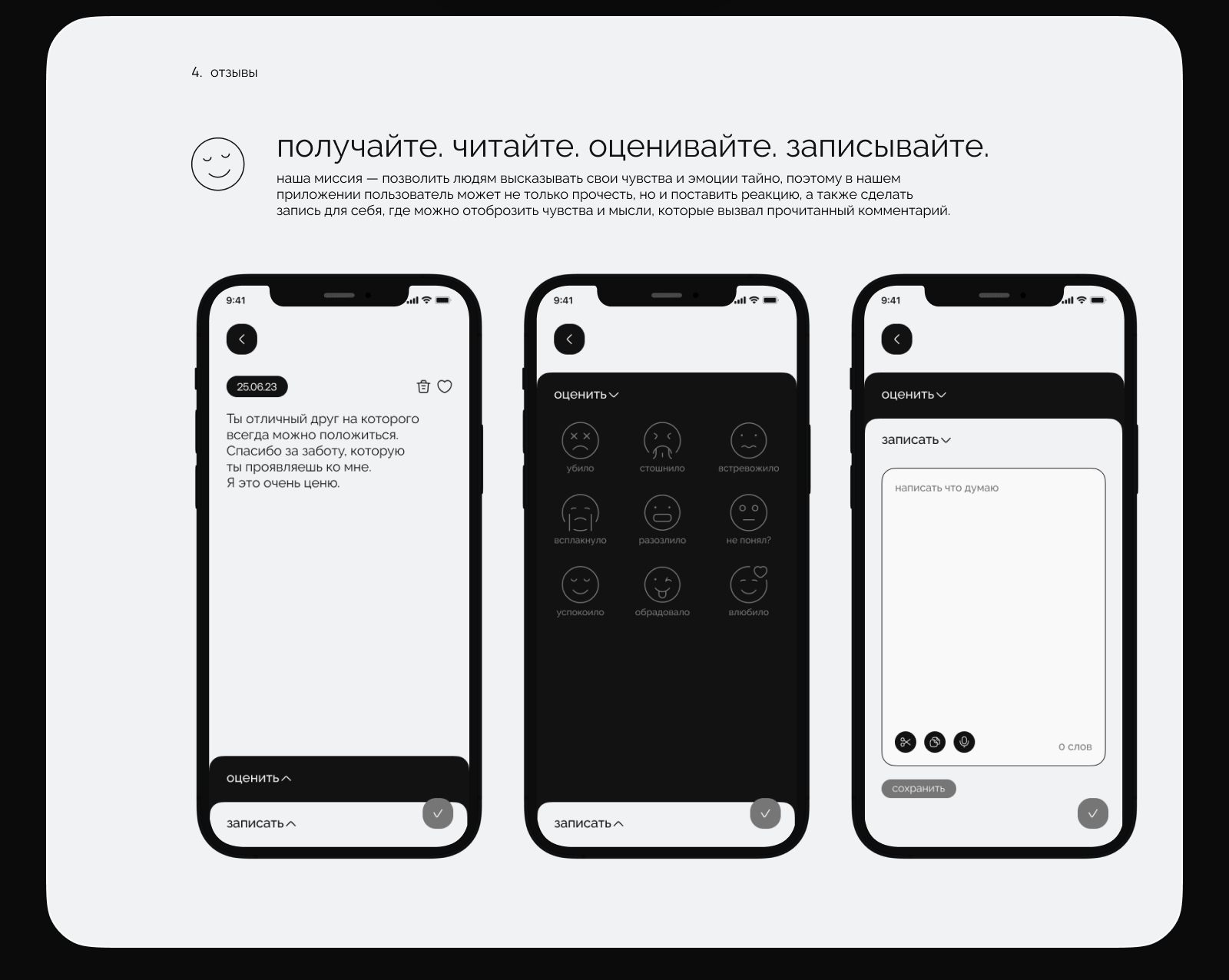 4. отзывы

получайте. читайте. оценивайте. записывайте.

наша миссия — позволить людям высказывать свои чувства и эмоции тайно, поэтому в нашем приложении пользователь может не только прочесть, но и поставить реакцию, а также сделать запись для себя, где можно отоброзить чувства и мысли, которые вызвал прочитанный комментарий.

9:41

25.06.23

Ты отличный друг на которого всегда можно положиться. Спасибо за заботу, которую ты проявляешь ко мне. Я это очень ценю.

оценить

записать

9:41

оценить

убило
стошнило
встревожило
всплакнуло
разозлило
не понял?
успокоило
обрадовало
влюбило

записать

9:41

оценить

записать

написать что думаю

0 слов

сохранить