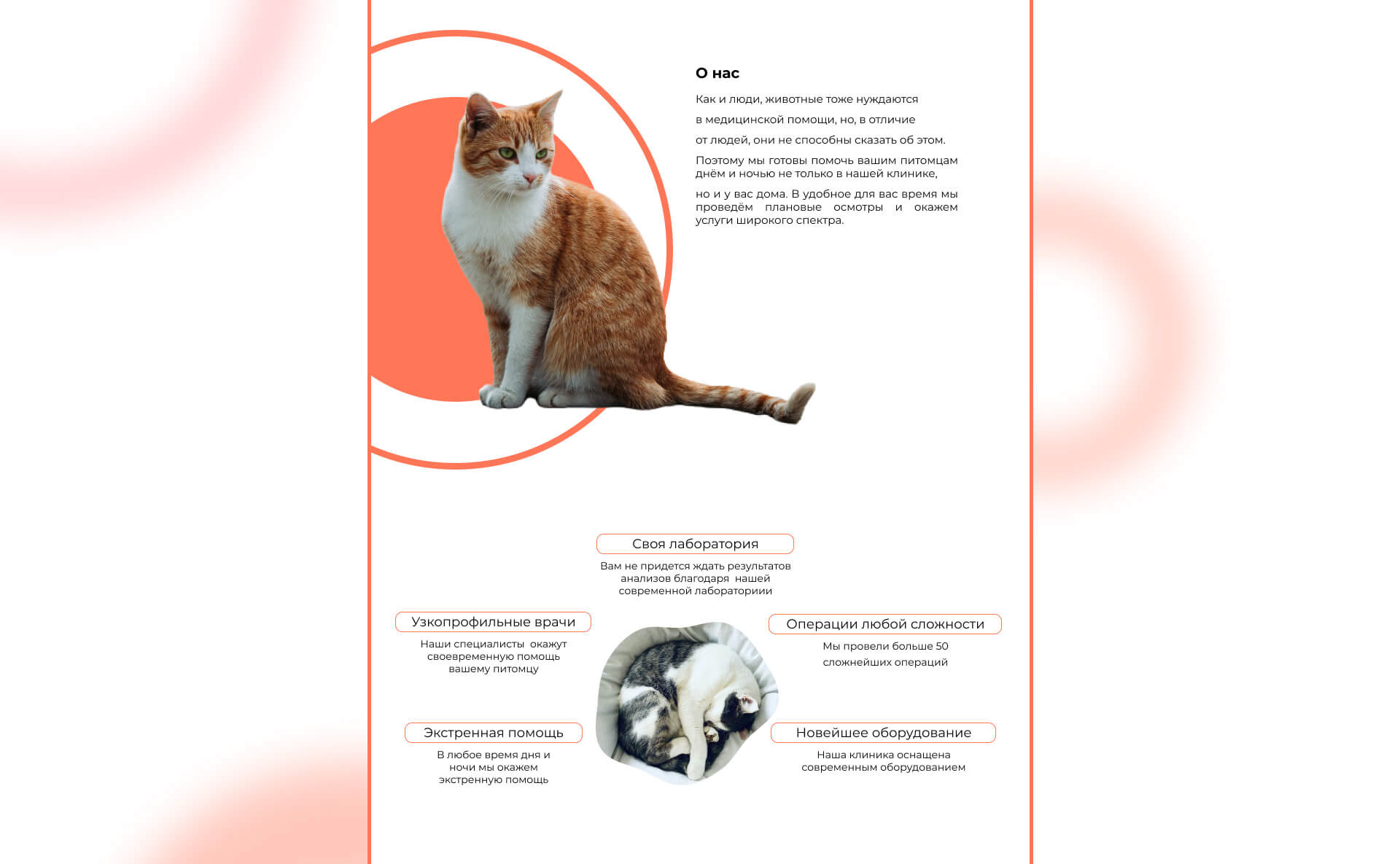 О нас

Как и люди, животные тоже нуждаются

в медицинской помощи, но, в отличие

от людей, они не способны сказать об этом.

Поэтому мы готовы помочь вашим питомцам днём и ночью не только в нашей клинике,

но и у вас дома. В удобное для вас время мы проведём плановые осмотры и окажем услуги широкого спектра.

Своя лаборатория

Вам не придется ждать результатов анализов благодаря нашей современной лабораториии

Узкопрофильные врачи

Наши специалисты окажут своевременную помощь вашему питомцу

Операции любой сложности

Мы провели больше 50 сложнейших операций

Экстренная помощь

В любое время дня и ночи мы окажем экстренную помощь

Новейшее оборудование

Наша клиника оснащена современным оборудованием