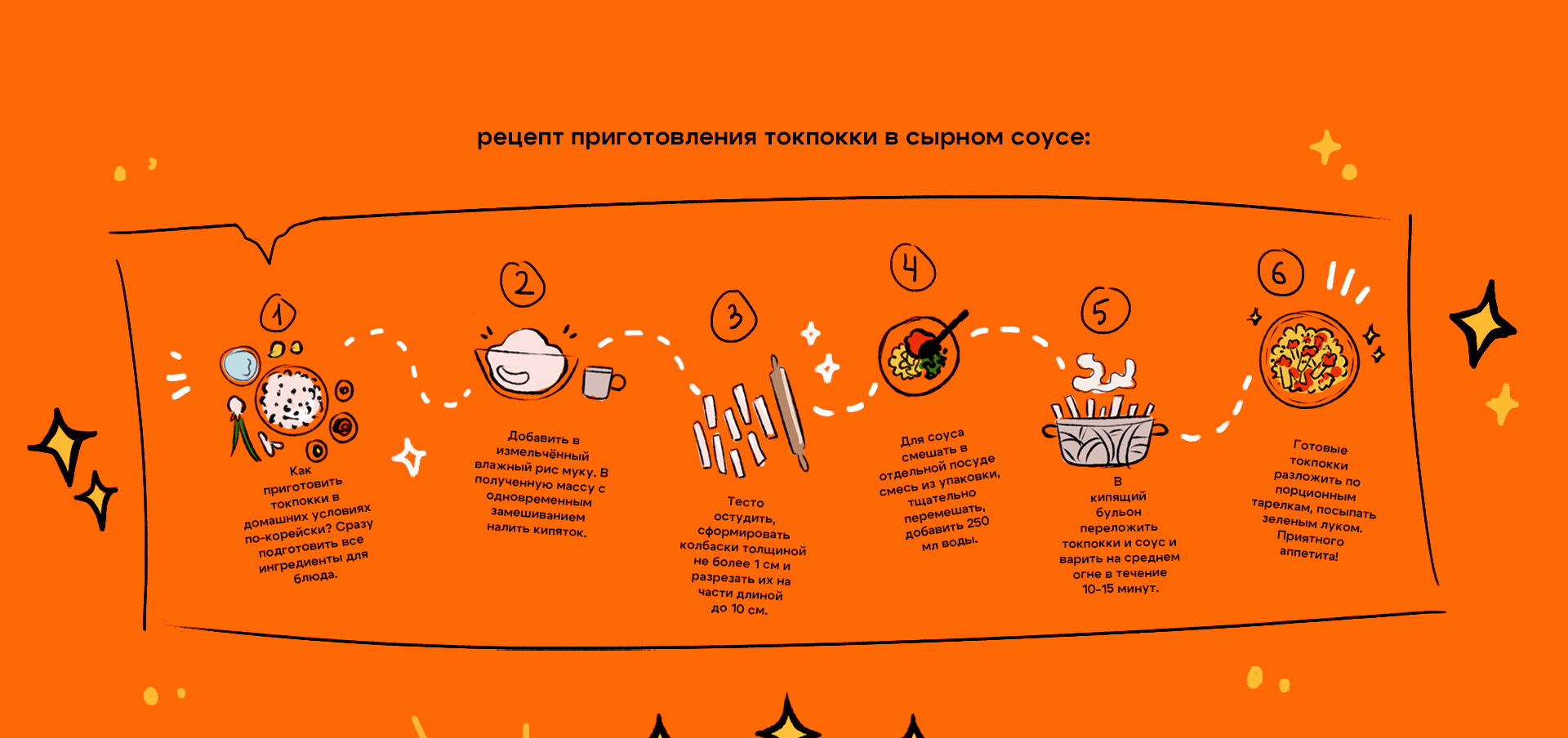 рецепт приготовления токпокки в сырном соусе:

1

Как приготовить токпокки в домашних условиях по-корейски? Сразу подготовить все ингредиенты для блюда.

2

Добавить в измельчённый влажный рис муку. В полученную массу с одновременным замешиванием налить кипяток.

3

Тесто остудить, сформировать колбаски толщиной не более 1 см и разрезать их на части длиной до 10 см.

4

Для соуса смешать в отдельной посуде смесь из упаковки, тщательно перемешать, добавить 250 мл воды.

5

В кипящий бульон переложить токпокки и соус и варить на среднем огне в течение 10-15 минут.

6

Готовые токпокки разложить по порционным тарелкам, посыпать зеленым луком. Приятного аппетита!