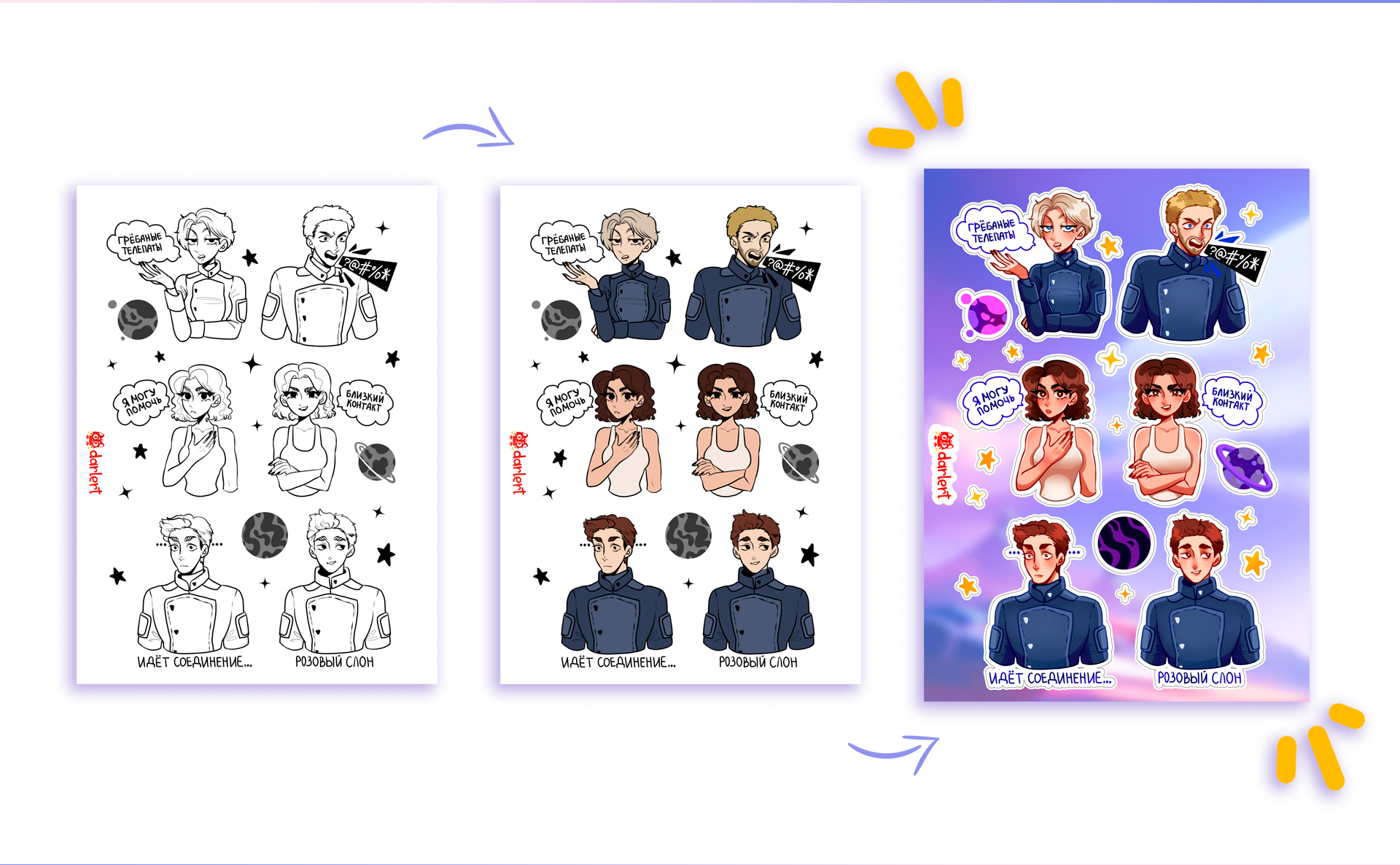 ГРЁБАНЫЕ ТЕЛЕПАТЫ

?@#%*

Я МОГУ ПОМОЧЬ

БЛИЗКИЙ КОНТАКТ

darlert

ИДЁТ СОЕДИНЕНИЕ...

РОЗОВЫЙ СЛОН

ГРЁБАНЫЕ ТЕЛЕПАТЫ

?@#%*

Я МОГУ ПОМОЧЬ

БЛИЗКИЙ КОНТАКТ

darlert

ИДЁТ СОЕДИНЕНИЕ...

РОЗОВЫЙ СЛОН

ГРЁБАНЫЕ ТЕЛЕПАТЫ

?@#%*

Я МОГУ ПОМОЧЬ

БЛИЗКИЙ КОНТАКТ

darlert

ИДЁТ СОЕДИНЕНИЕ...

РОЗОВЫЙ СЛОН