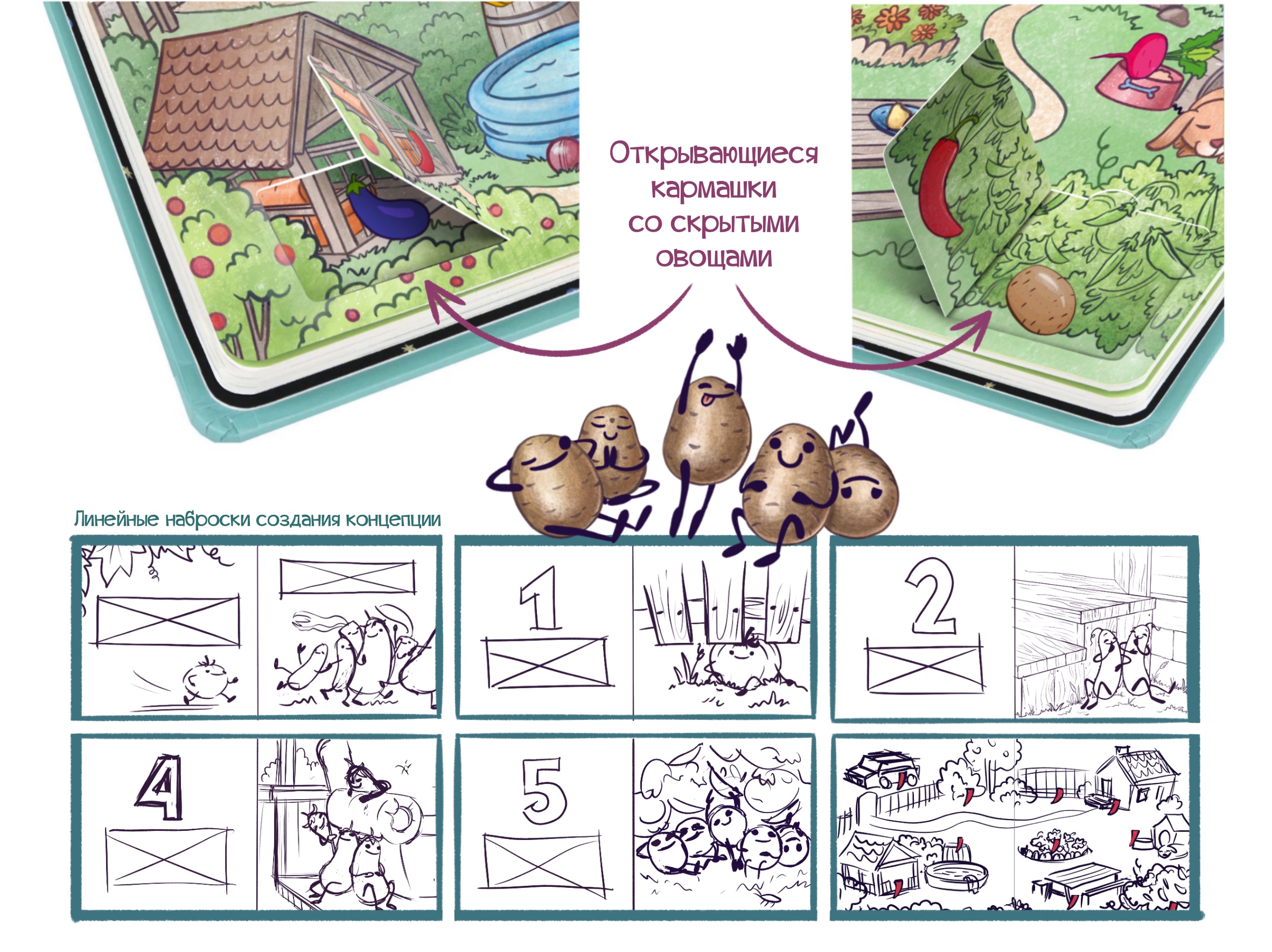 Открывающиеся кармашки со скрытыми овощами

Линейные наброски создания концепции

1

2

4

5