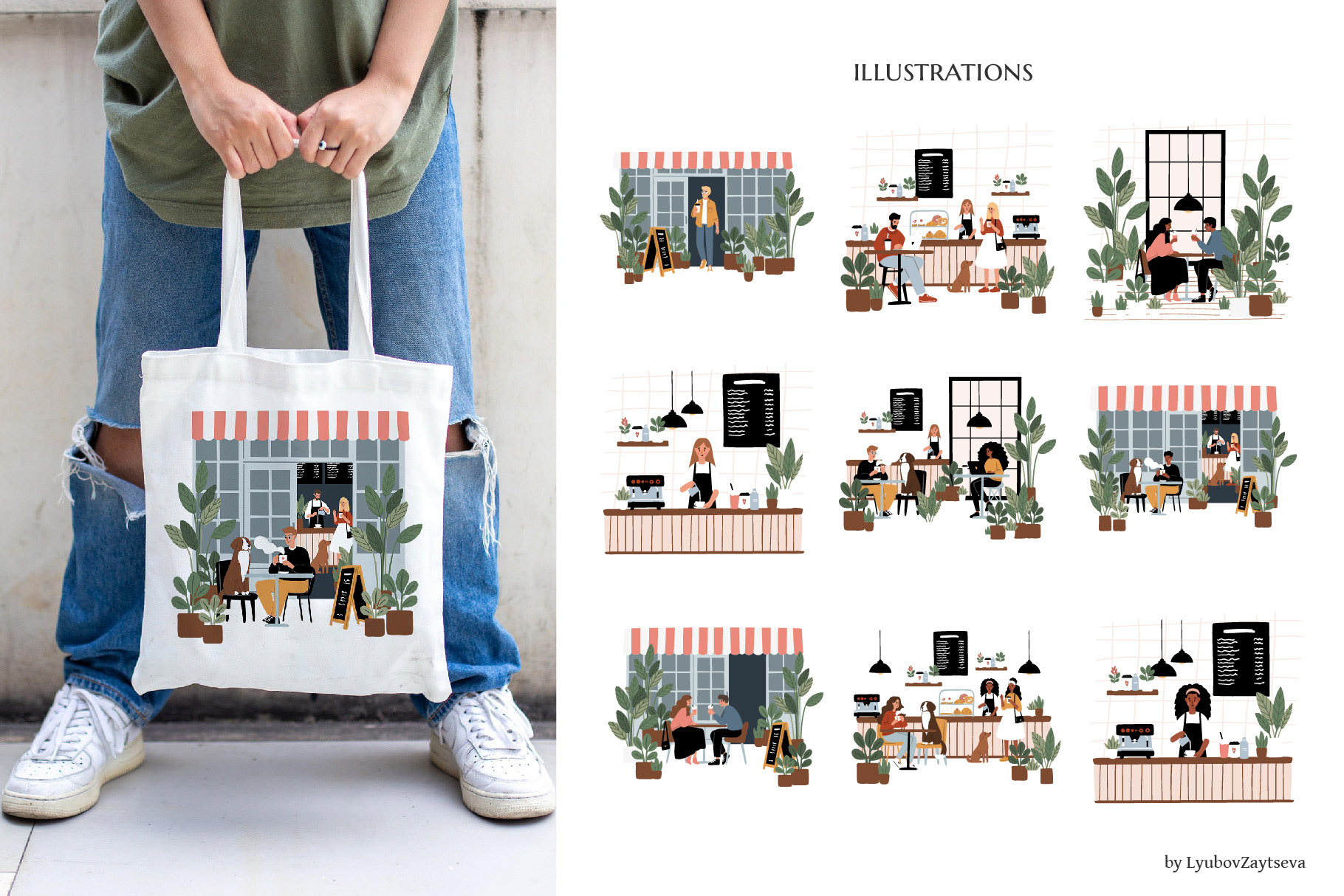 ILLUSTRATIONS

by LyubovZaytseva