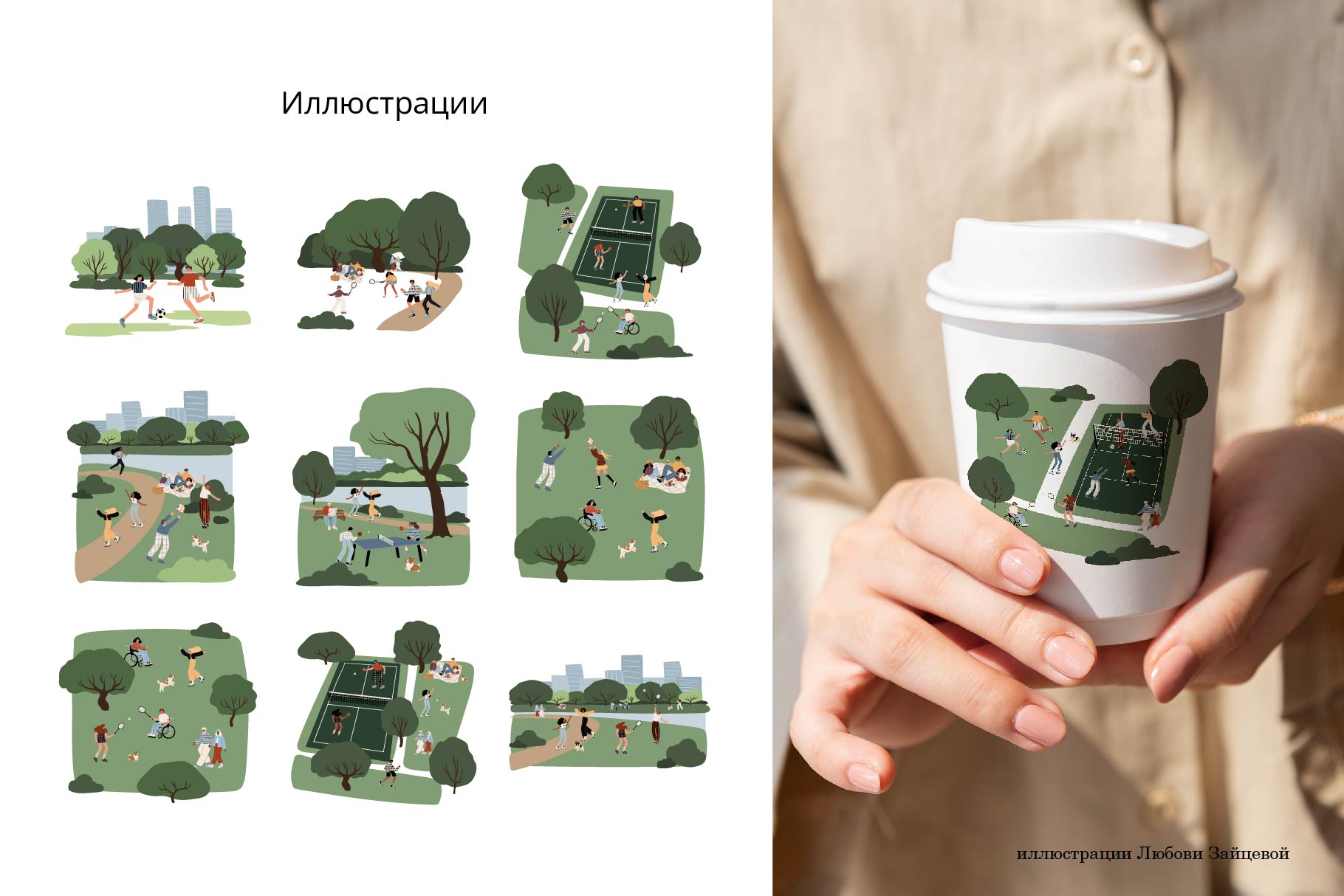 Иллюстрации

иллюстрации Любови Зайцевой