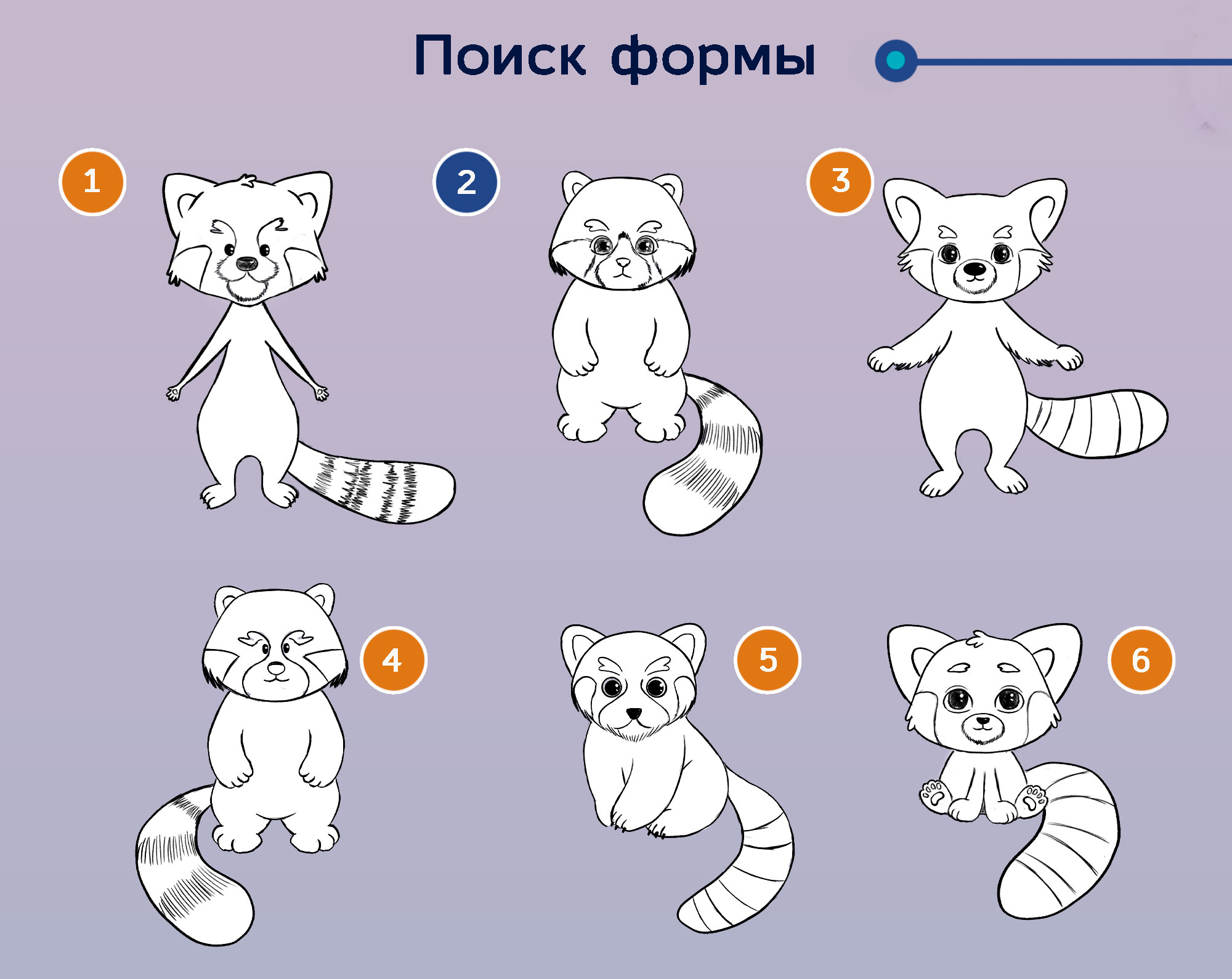 Поиск формы

1

2

3

4

5

6