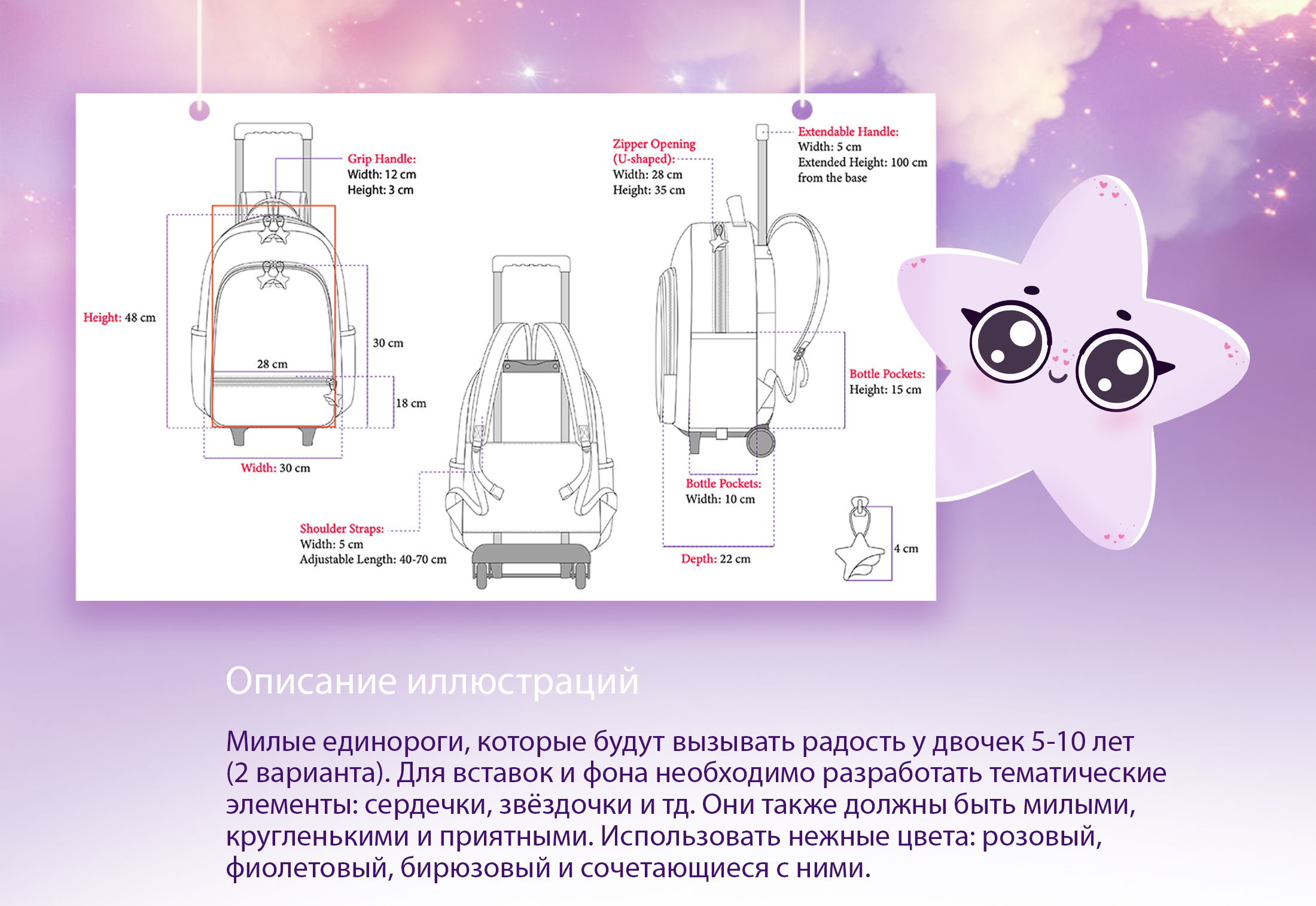 Grip Handle:
Width: 12 cm
Height: 3 cm

Height: 48 cm

30 cm

28 cm

18 cm

Width: 30 cm

Shoulder Straps:
Width: 5 cm
Adjustable Length: 40-70 cm

Zipper Opening (U-shaped):
Width: 28 cm
Height: 35 cm

Extendable Handle:
Width: 5 cm
Extended Height: 100 cm from the base

Bottle Pockets:
Height: 15 cm

Bottle Pockets:
Width: 10 cm

Depth: 22 cm

4 cm

Описание иллюстраций

Милые единороги, которые будут вызывать радость у двочек 5-10 лет (2 варианта). Для вставок и фона необходимо разработать тематические элементы: сердечки, звёздочки и тд. Они также должны быть милыми, кругленькими и приятными. Использовать нежные цвета: розовый, фиолетовый, бирюзовый и сочетающиеся с ними.