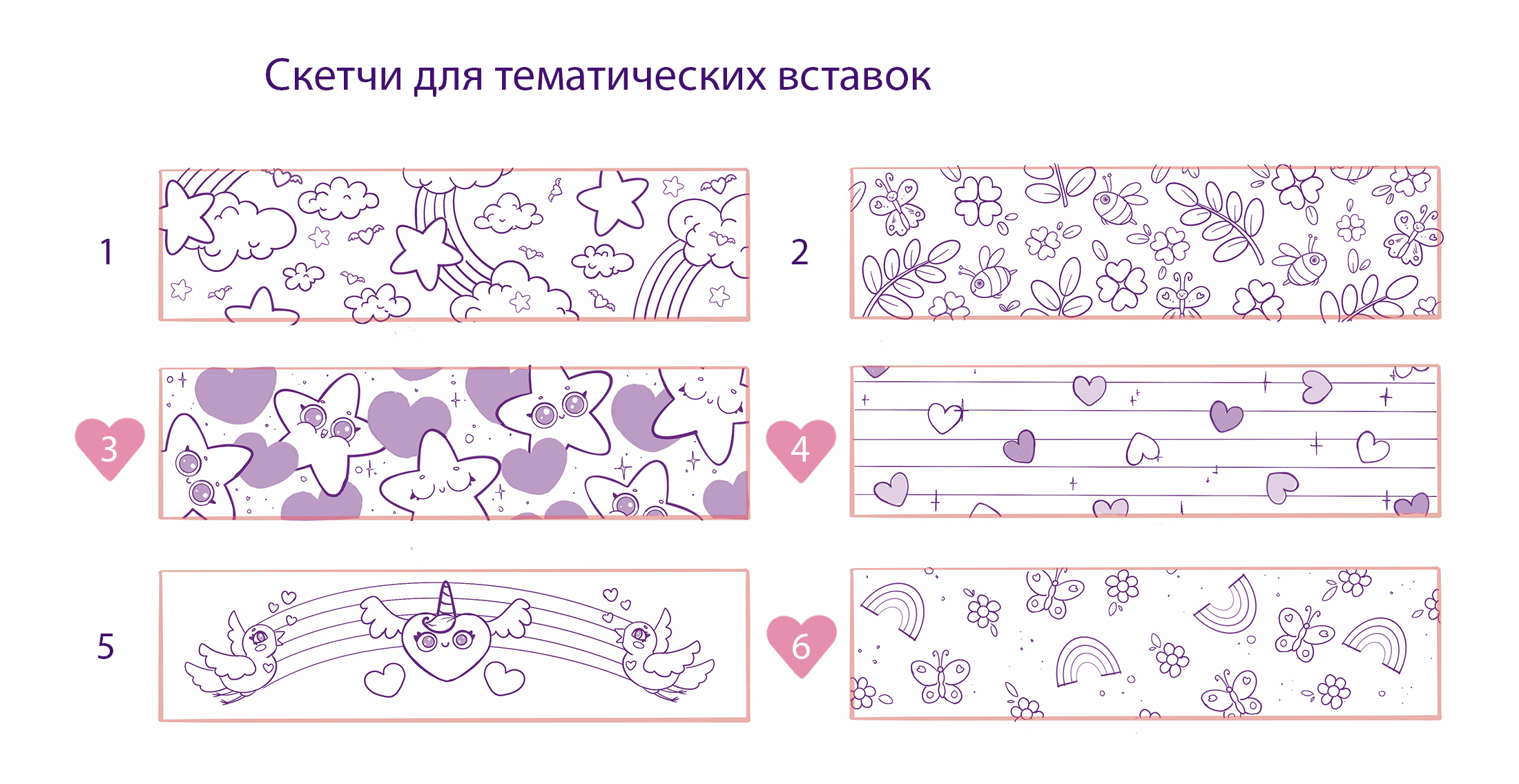 Скетчи для тематических вставок

1

2

3

4

5

6