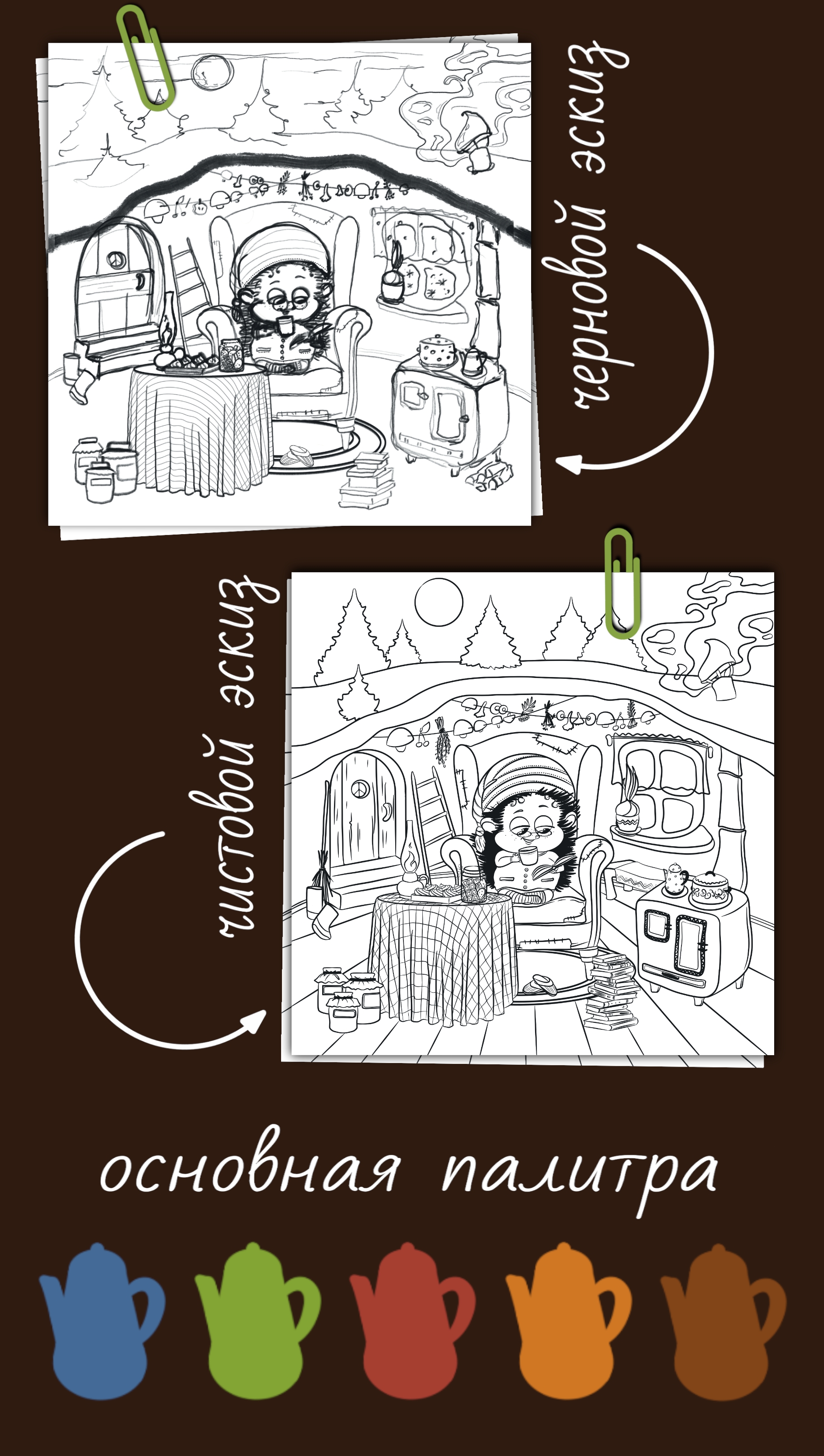 черновой эскиз

чистовой эскиз

основная палитра