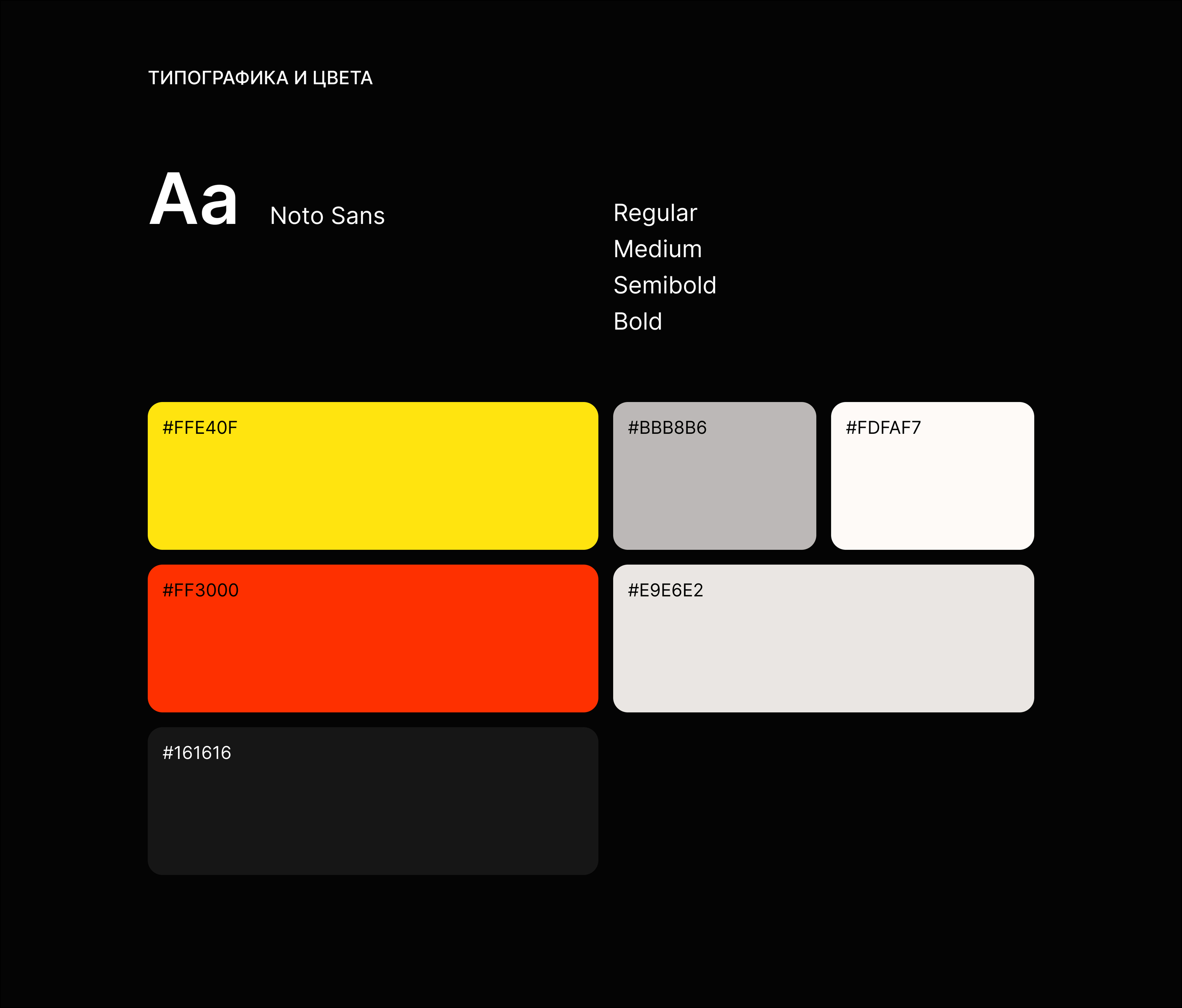 ТИПОГРАФИКА И ЦВЕТА

Aa Noto Sans

Regular
Medium
Semibold
Bold

#FFE40F

#BBB8B6

#FDFAF7

#FF3000

#E9E6E2

#161616