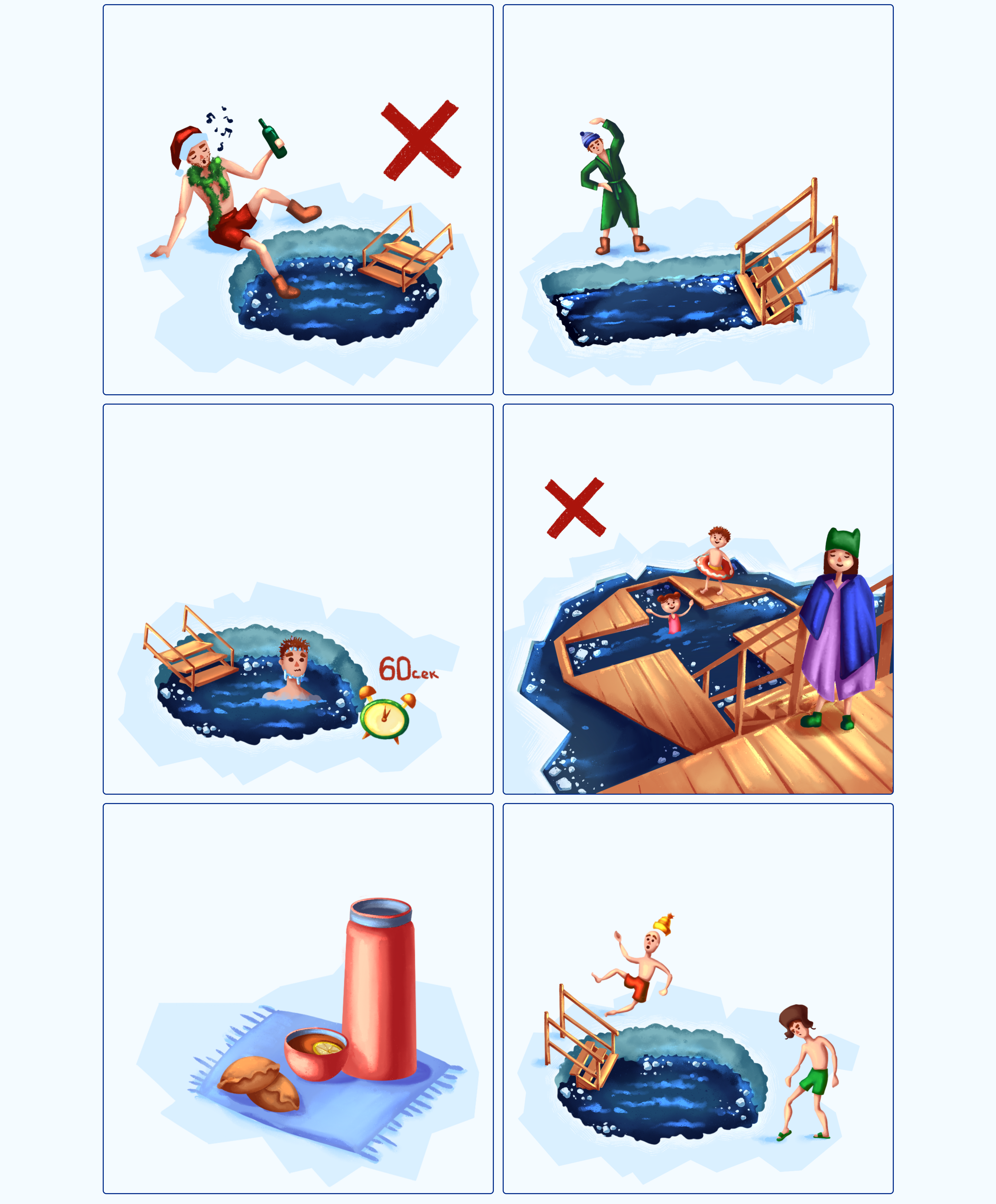 60сек