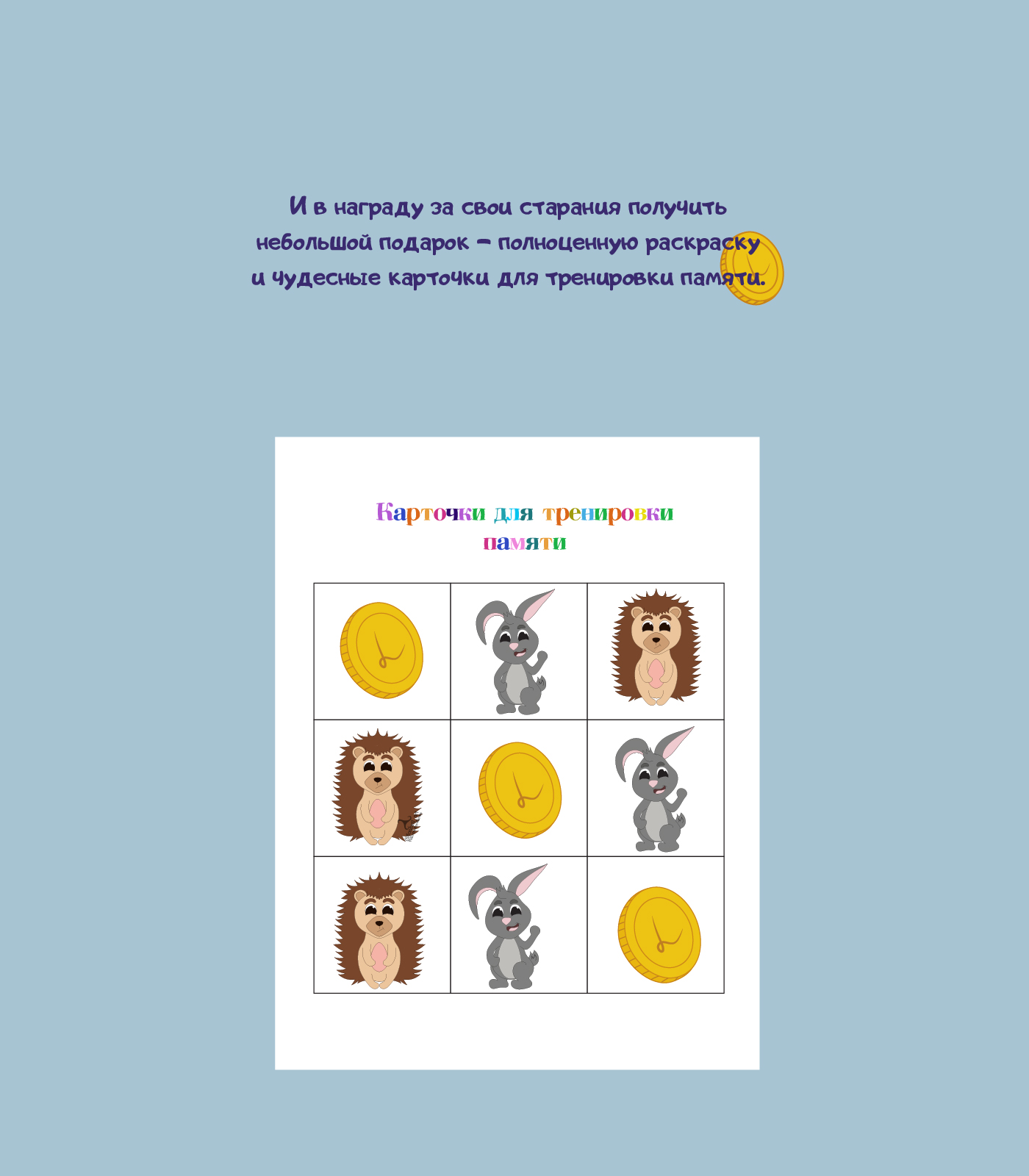 И в награду за свои старания получить небольшой подарок – полноценную раскраску и чудесные карточки для тренировки памяти.

Карточки для тренировки памяти